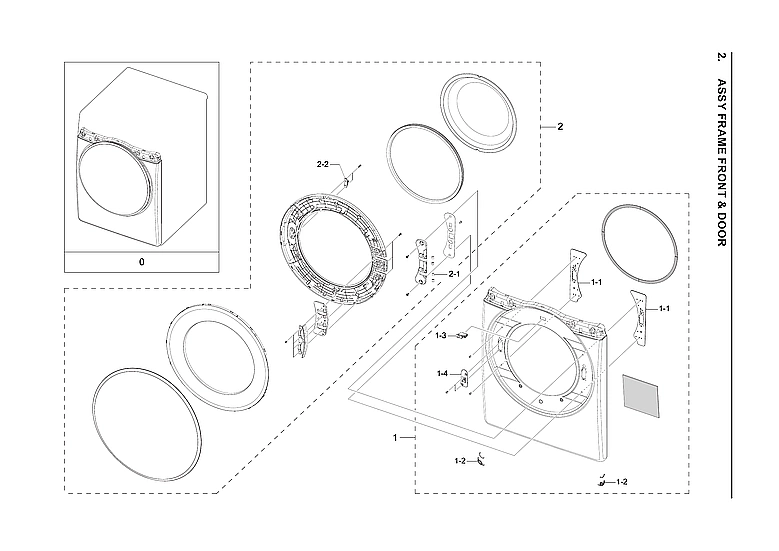 2. ASSY FRAME FRONT & DOOR

0

2

2-2

2-1

1-1

1-1

1-3

1-4

1

1-2

1-2