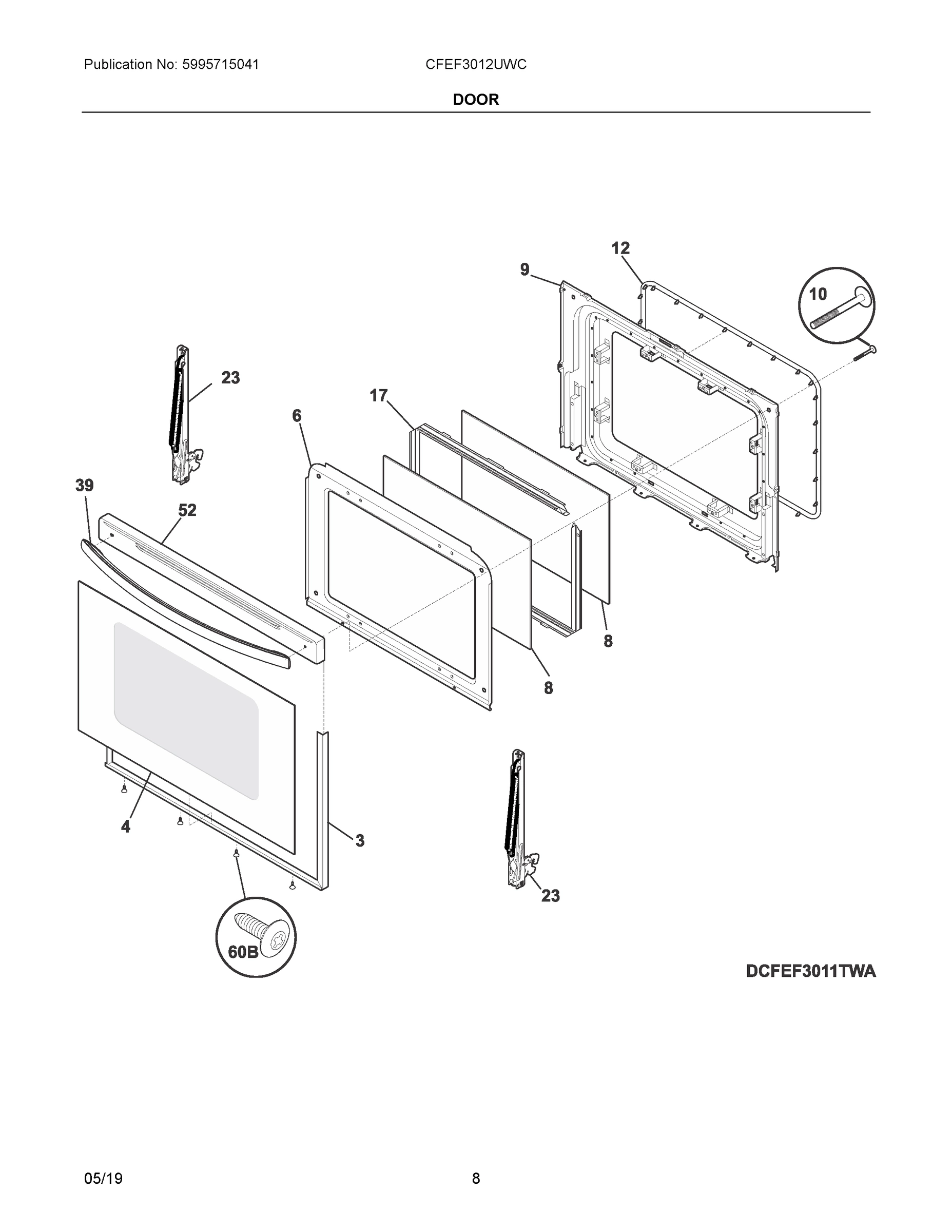 Publication No: 5995715041

CFEF3012UWC

DOOR

12

9

10

23

17

6

39

52

8

8

4

3

23

60B

DCFEF3011TWA

05/19

8