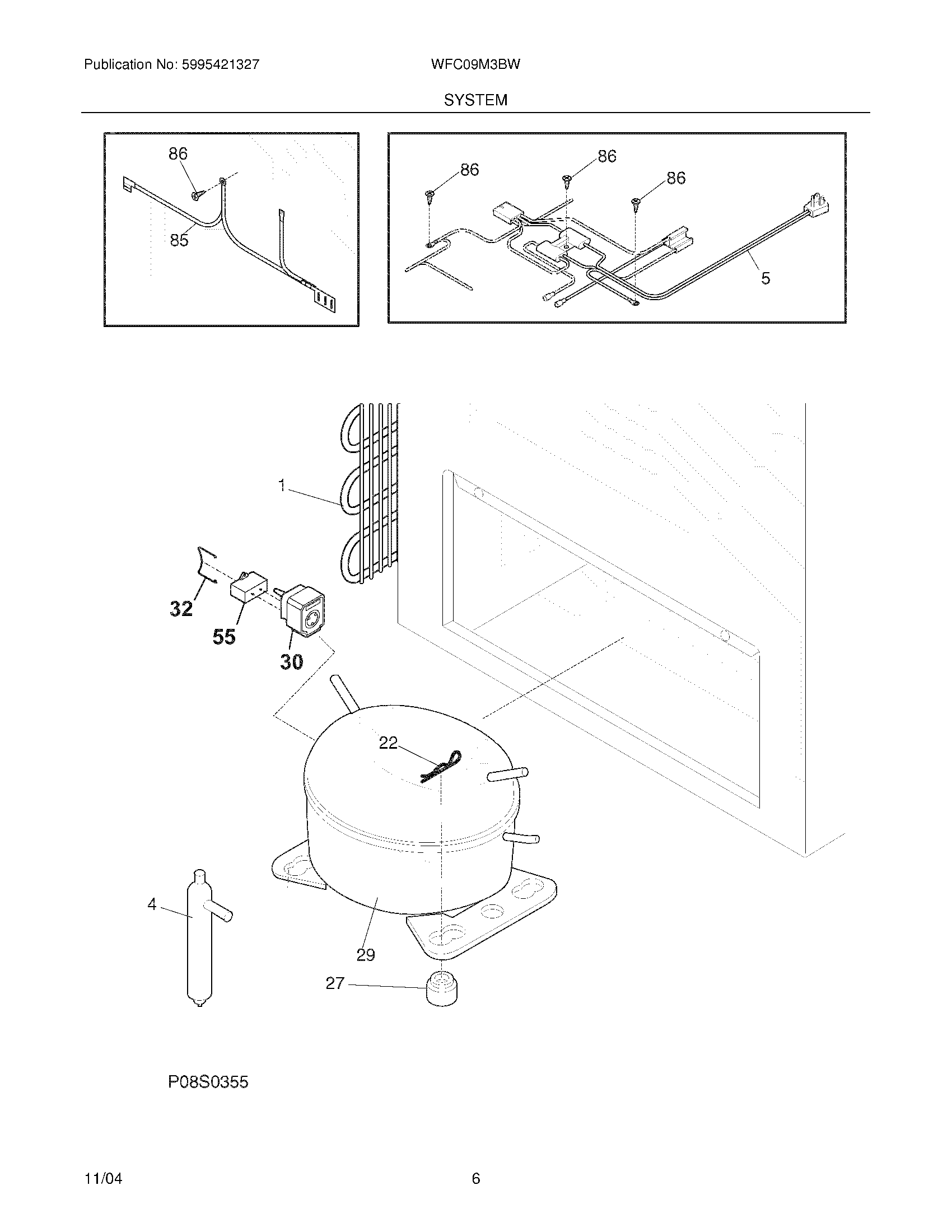 Publication No: 5995421327

WFC09M3BW

SYSTEM

86

85

86

86

86

5

1

32

55

30

22

4

29

27

P08S0355

11/04

6