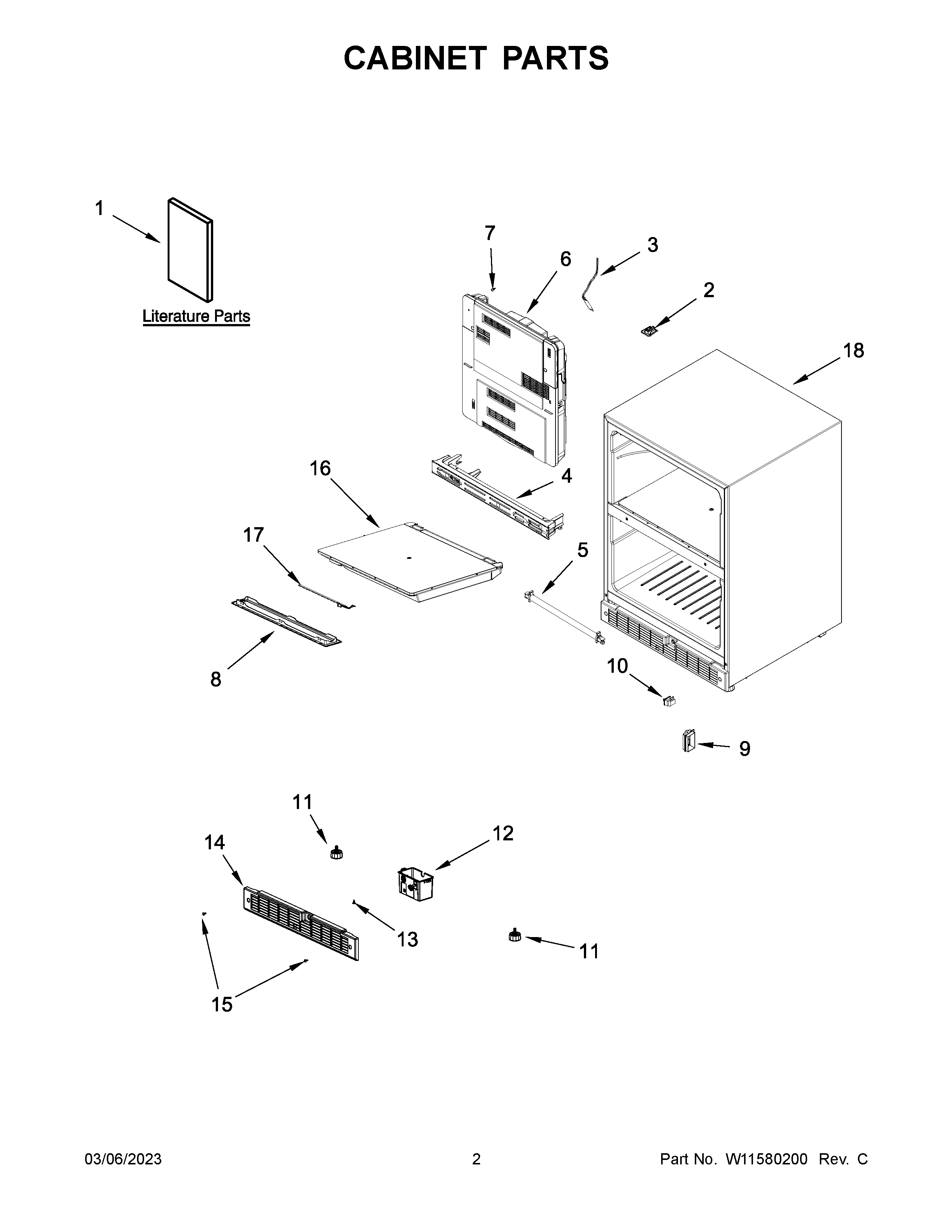 CABINET PARTS

1

Literature Parts

7

6

3

2

18

16

4

17

5

8

10

9

11

14

12

13

11

15

03/06/2023

2

Part No. W11580200 Rev. C