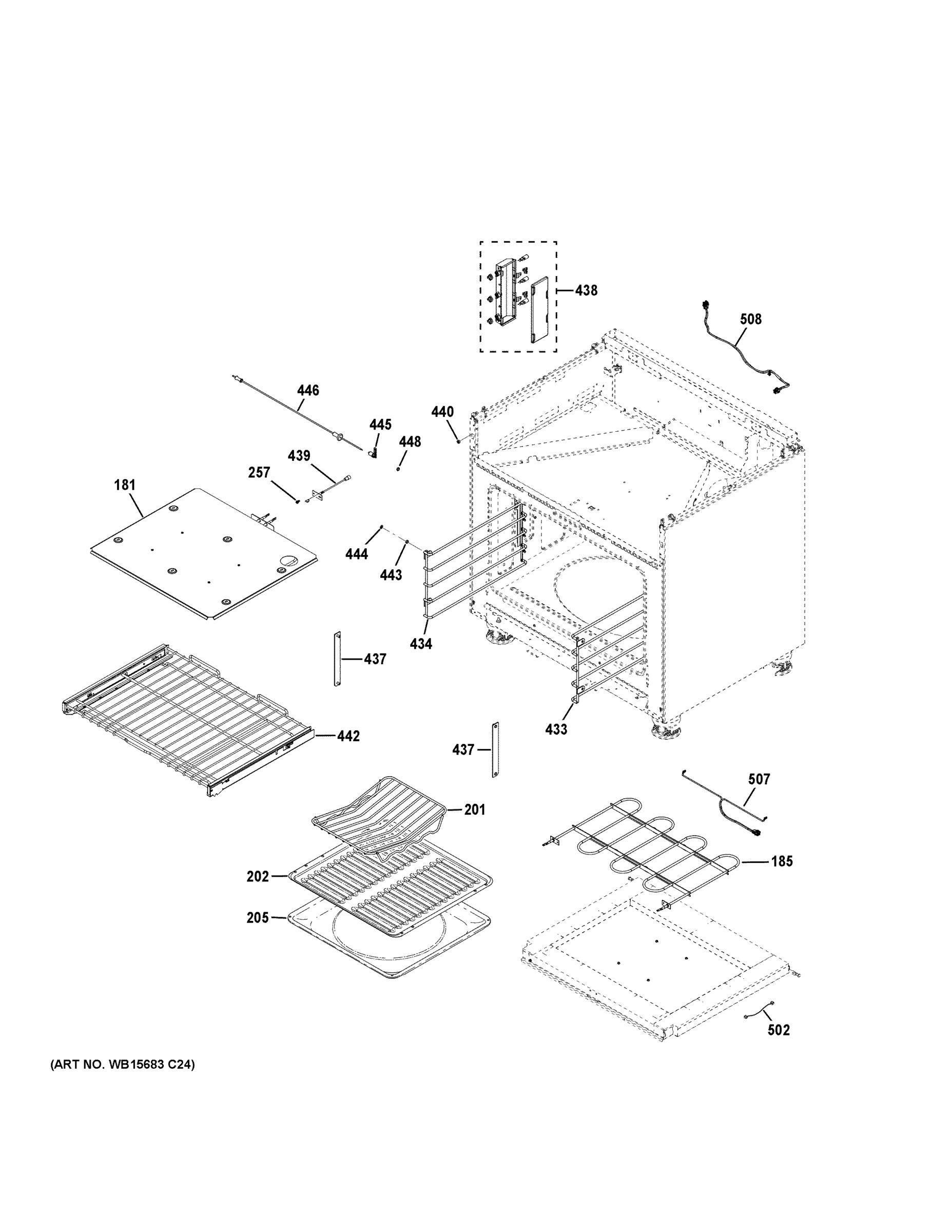 438
508
446
445
440
448
439
257
181
444
443
434
437
442
433
437
507
201
185
202
205
502
(ART NO. WB15683 C24)