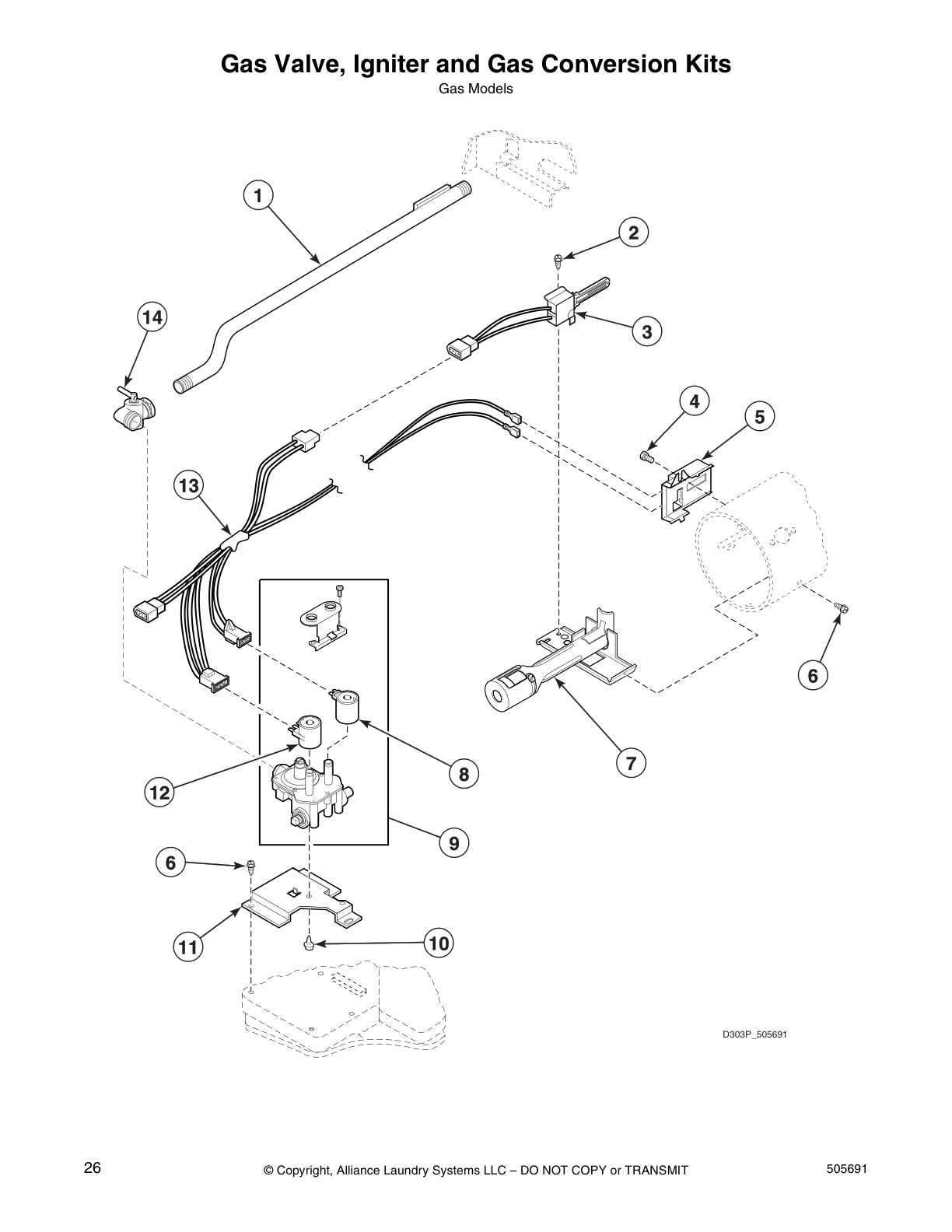 Gas Valve, Igniter and Gas Conversion Kits

Gas Models

1
2
14
3
4
5
13
6
7
8
12
9
6
11
10

D303P_505691

26

© Copyright, Alliance Laundry Systems LLC – DO NOT COPY or TRANSMIT

505691