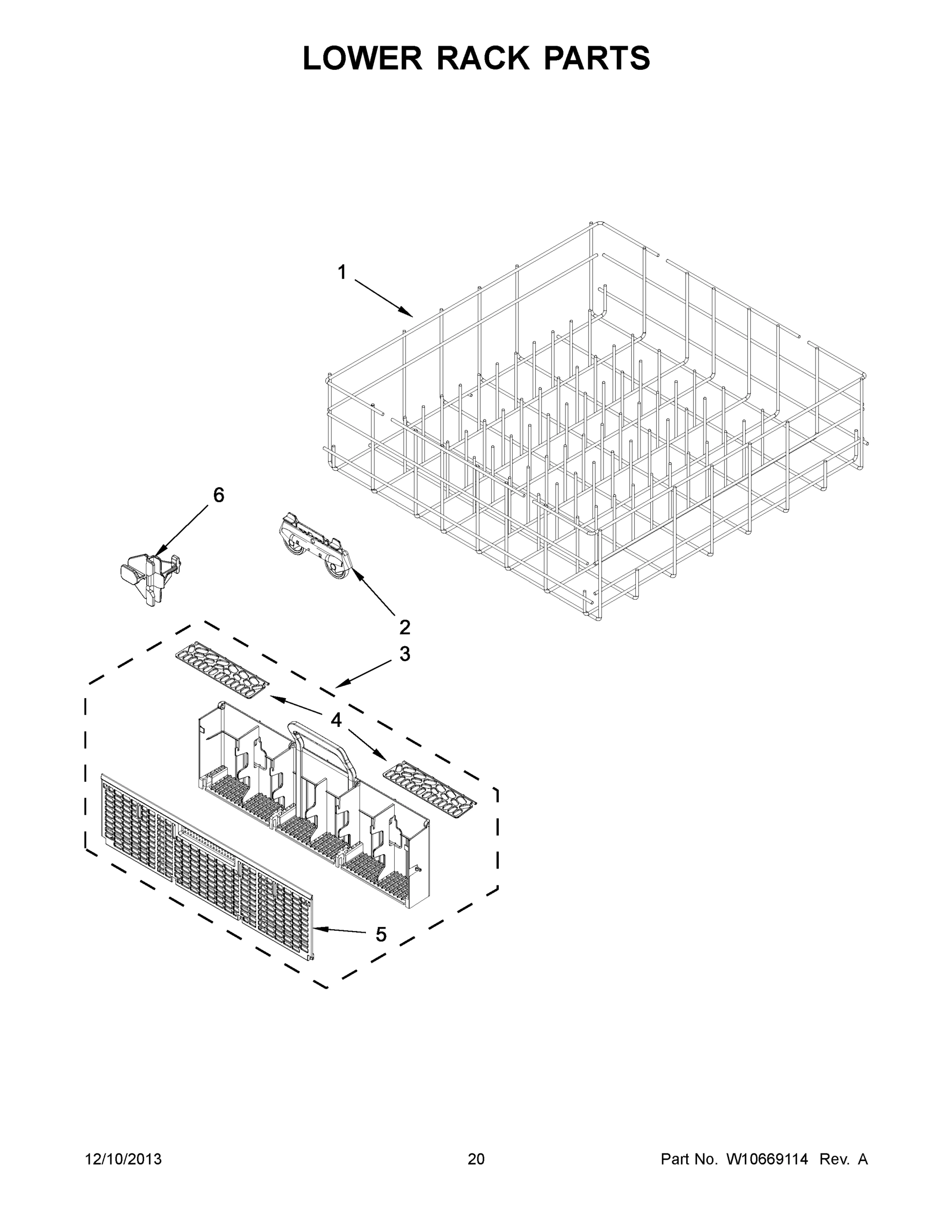 LOWER RACK PARTS

1

6

2

3

4

5

12/10/2013

20

Part No. W10669114 Rev. A