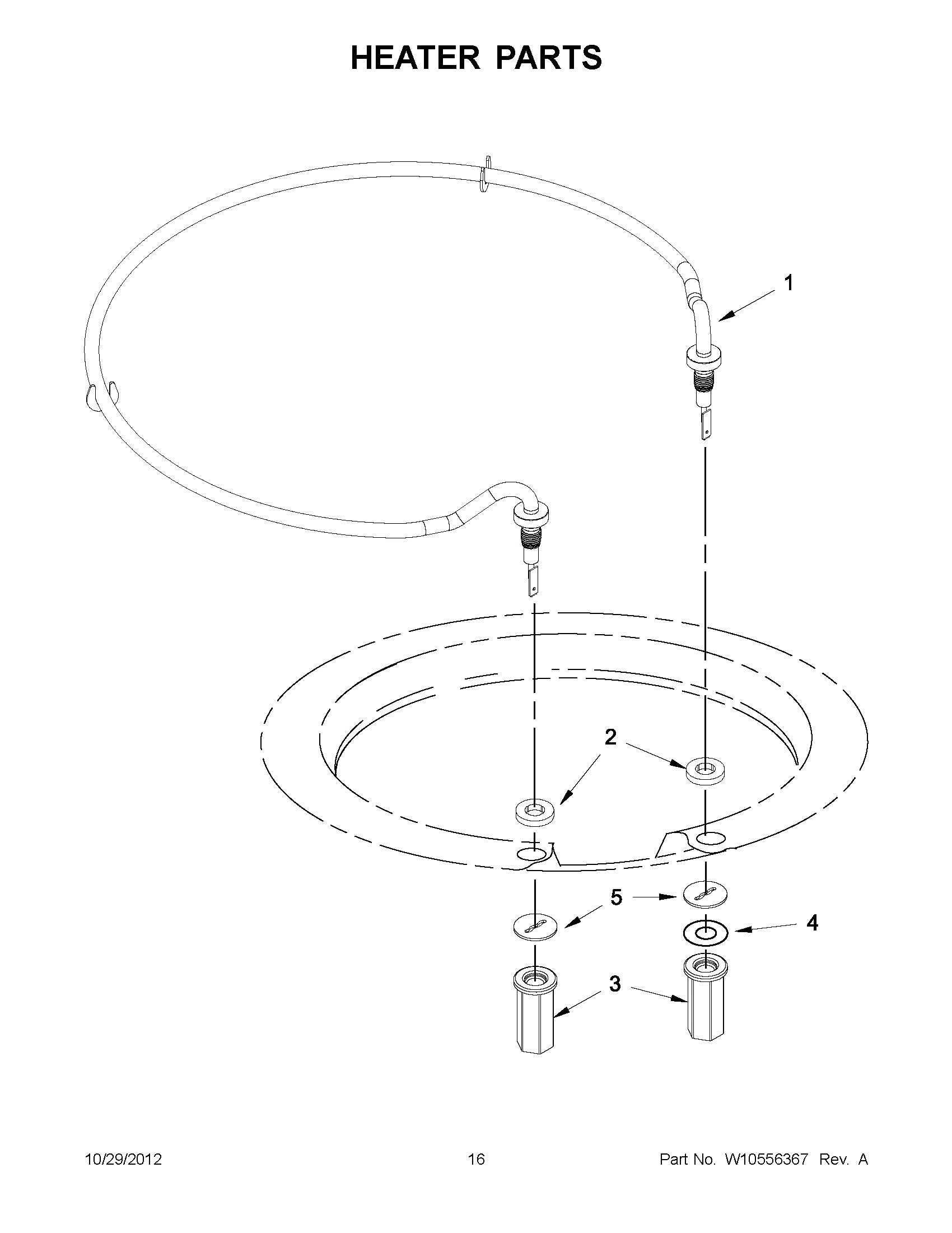 HEATER PARTS

1

2

5

4

3

10/29/2012

16

Part No. W10556367 Rev. A