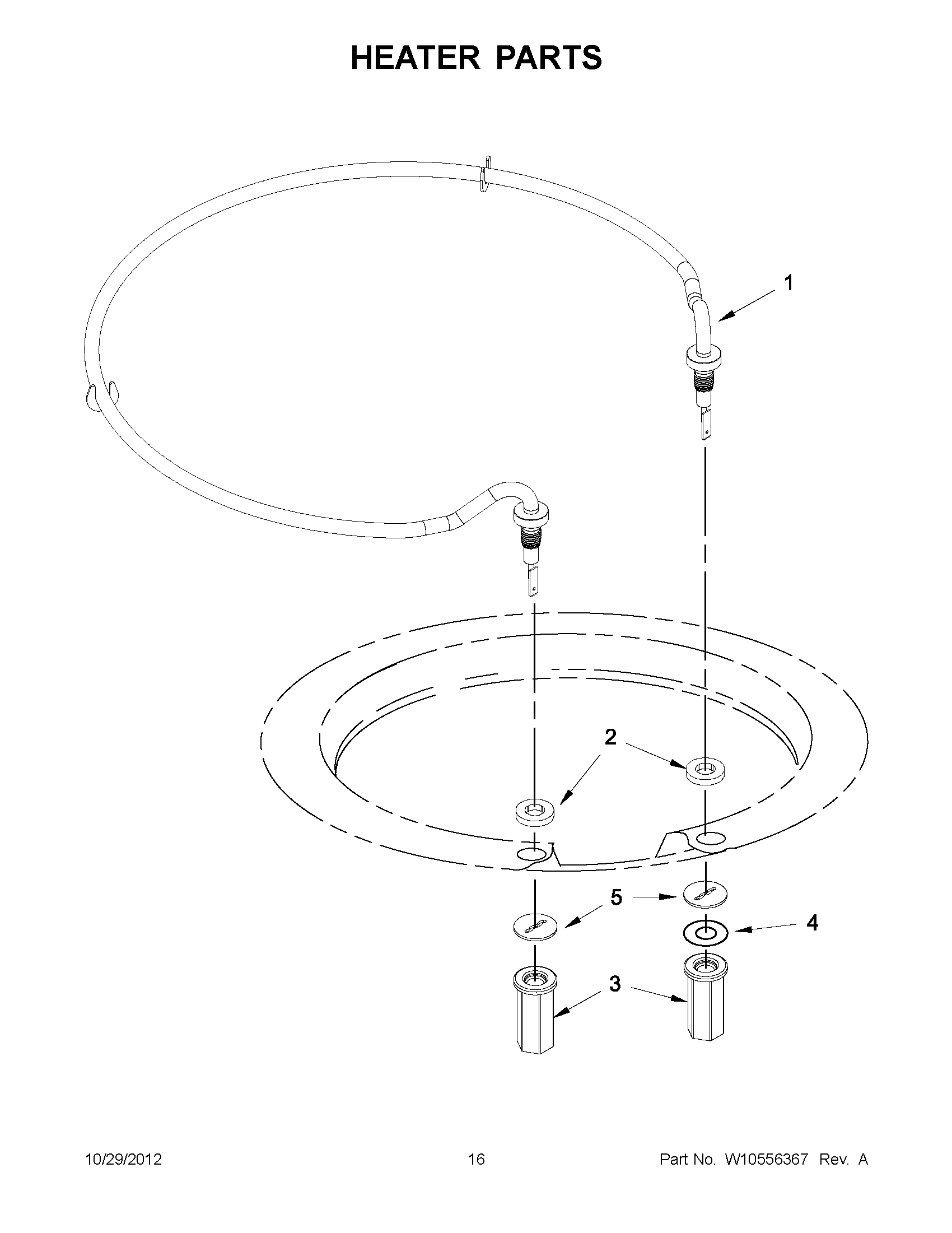 HEATER PARTS

1

2

5

4

3

10/29/2012 16 Part No. W10556367 Rev. A