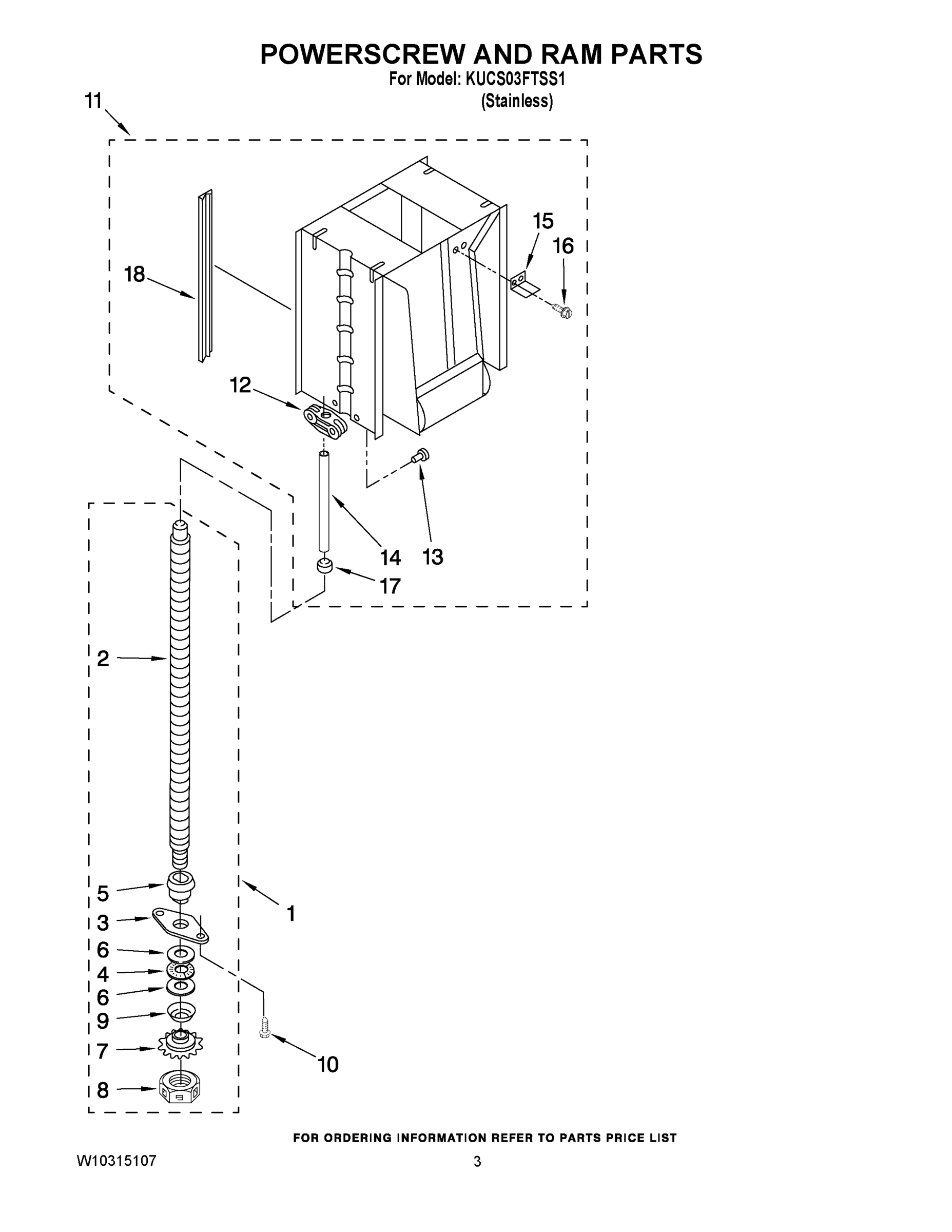 POWERSCREW AND RAM PARTS
For Model: KUCS03FTSS1
(Stainless)

11
15
16
18
12
14
13
17
2
5
3
6
4
6
9
7
8
1
10

FOR ORDERING INFORMATION REFER TO PARTS PRICE LIST

W10315107
3