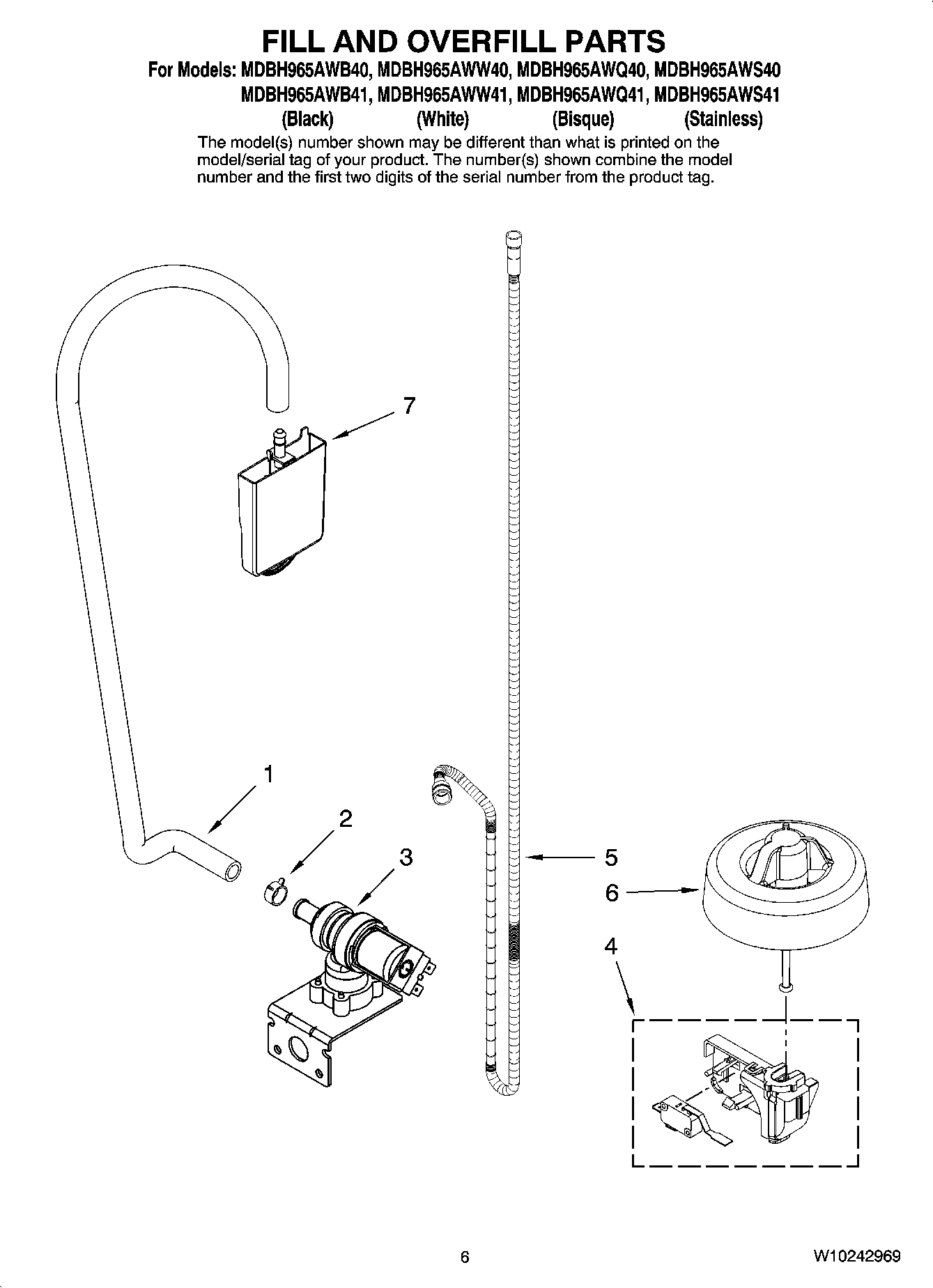 FILL AND OVERFILL PARTS

For Models: MDBH965AWB40, MDBH965AWW40, MDBH965AWQ40, MDBH965AWS40
MDBH965AWB41, MDBH965AWW41, MDBH965AWQ41, MDBH965AWS41
(Black) (White) (Bisque) (Stainless)

The model(s) number shown may be different than what is printed on the model/serial tag of your product. The number(s) shown combine the model number and the first two digits of the serial number from the product tag.

7

1

2

3

5

6

4

6

W10242969