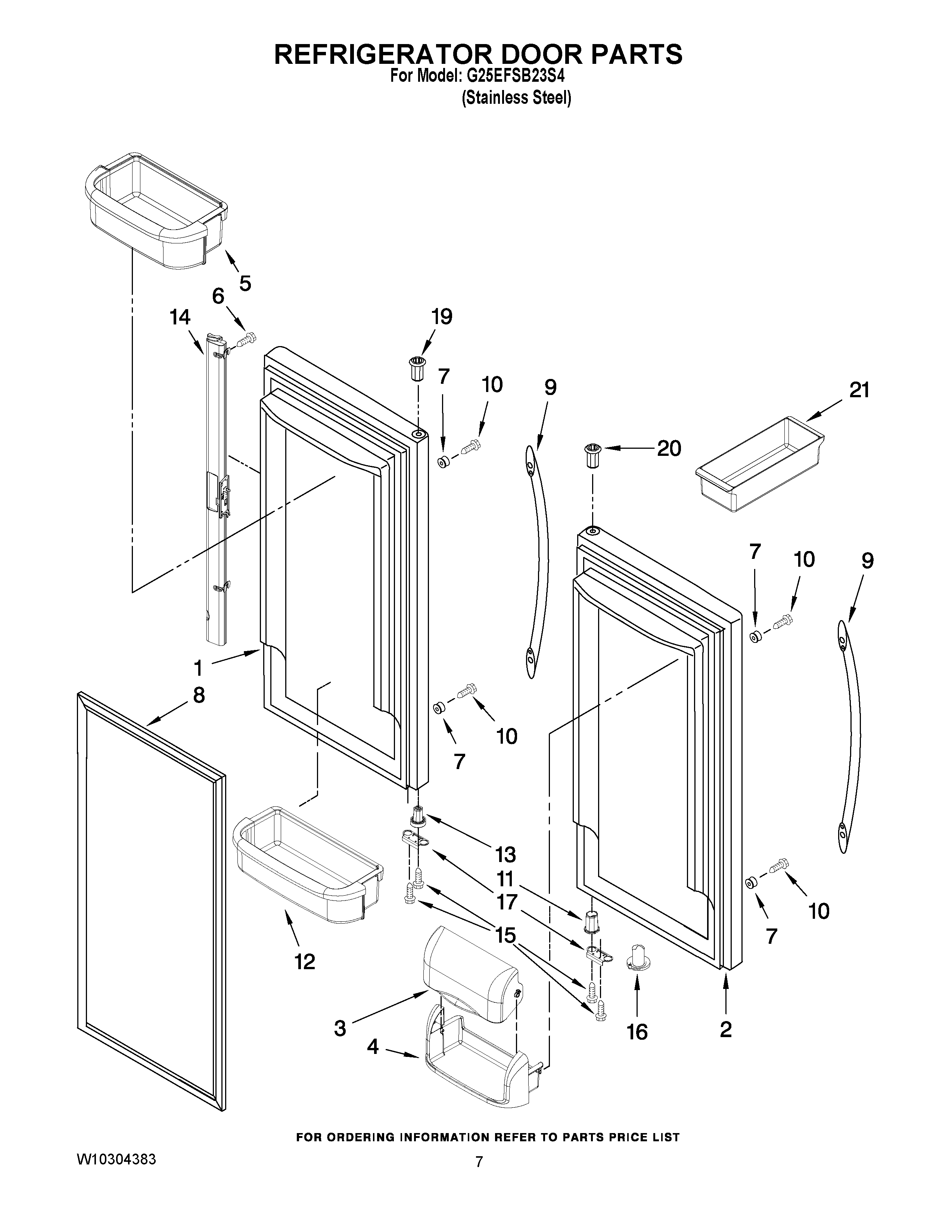 REFRIGERATOR DOOR PARTS
For Model: G25EFSB23S4
(Stainless Steel)

5
6
14
19
7
10
9
21
20
7
10
9
1
8
10
7
13
11
17
15
12
10
7
3
4
16
2

FOR ORDERING INFORMATION REFER TO PARTS PRICE LIST

W10304383

7