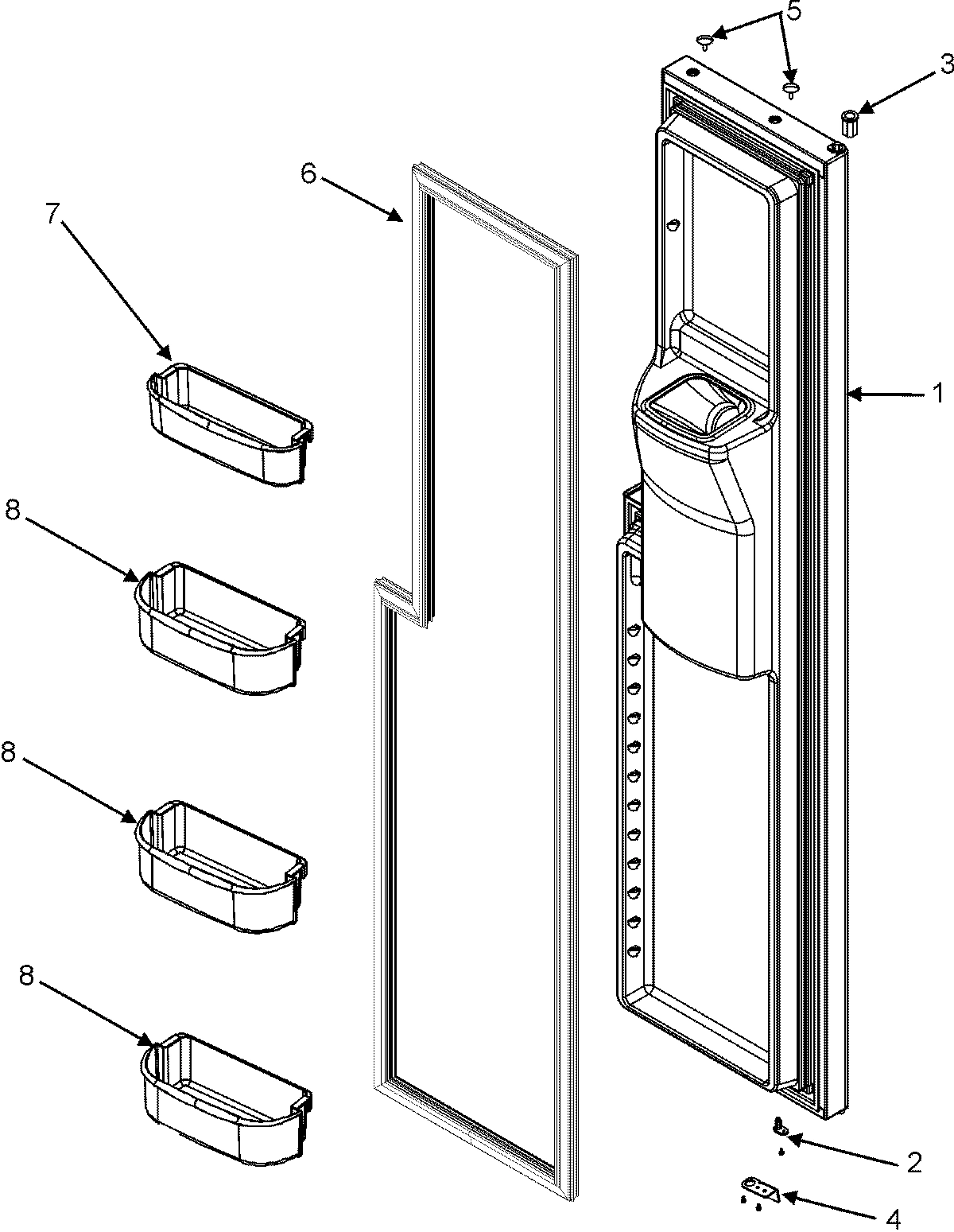 5
3
6
7
1
8
8
8
2
4