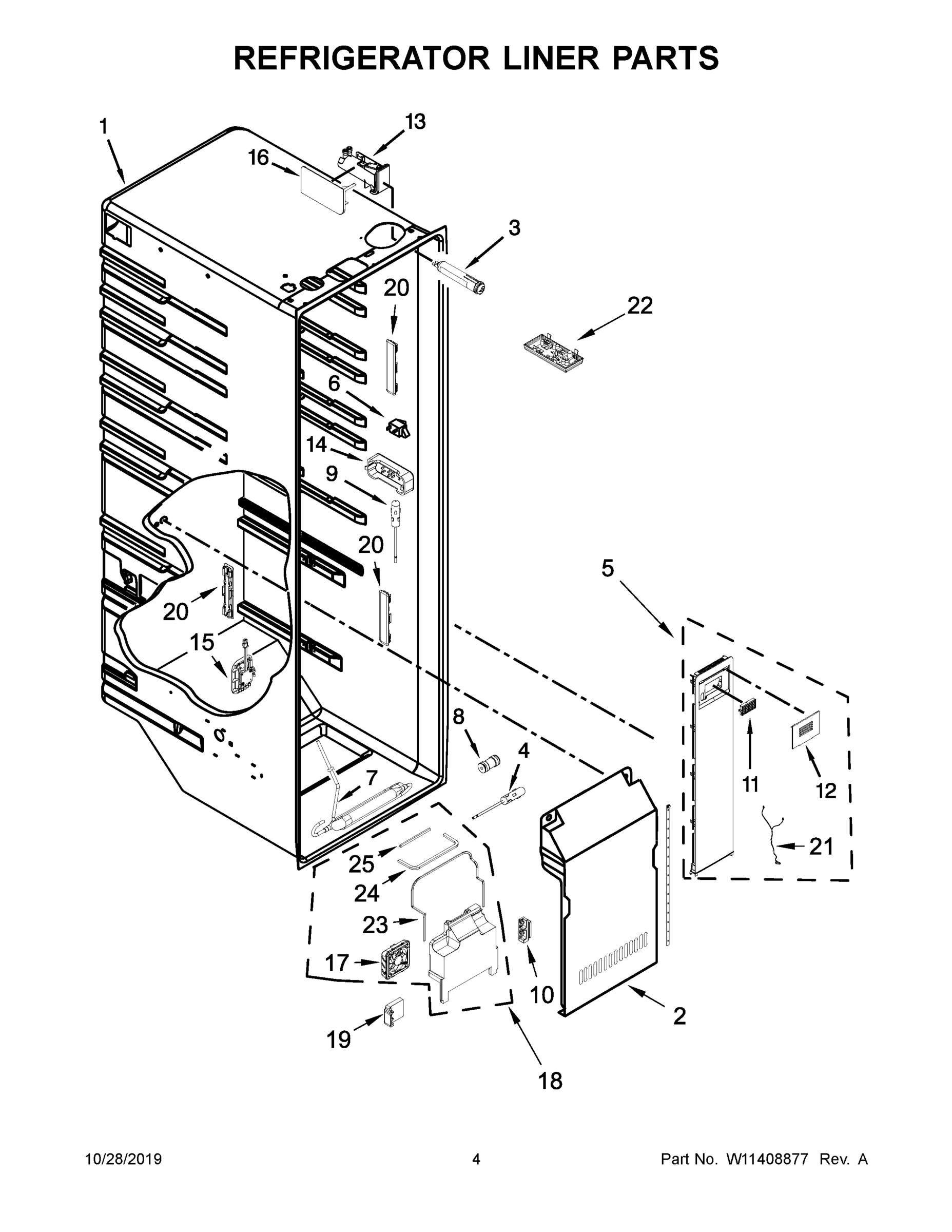 REFRIGERATOR LINER PARTS

1
13
16
3
20
22
6
14
9
20
5
20
15
8
4
7
11
12
21
25
24
23
17
10
2
19
18

10/28/2019
4
Part No. W11408877 Rev. A