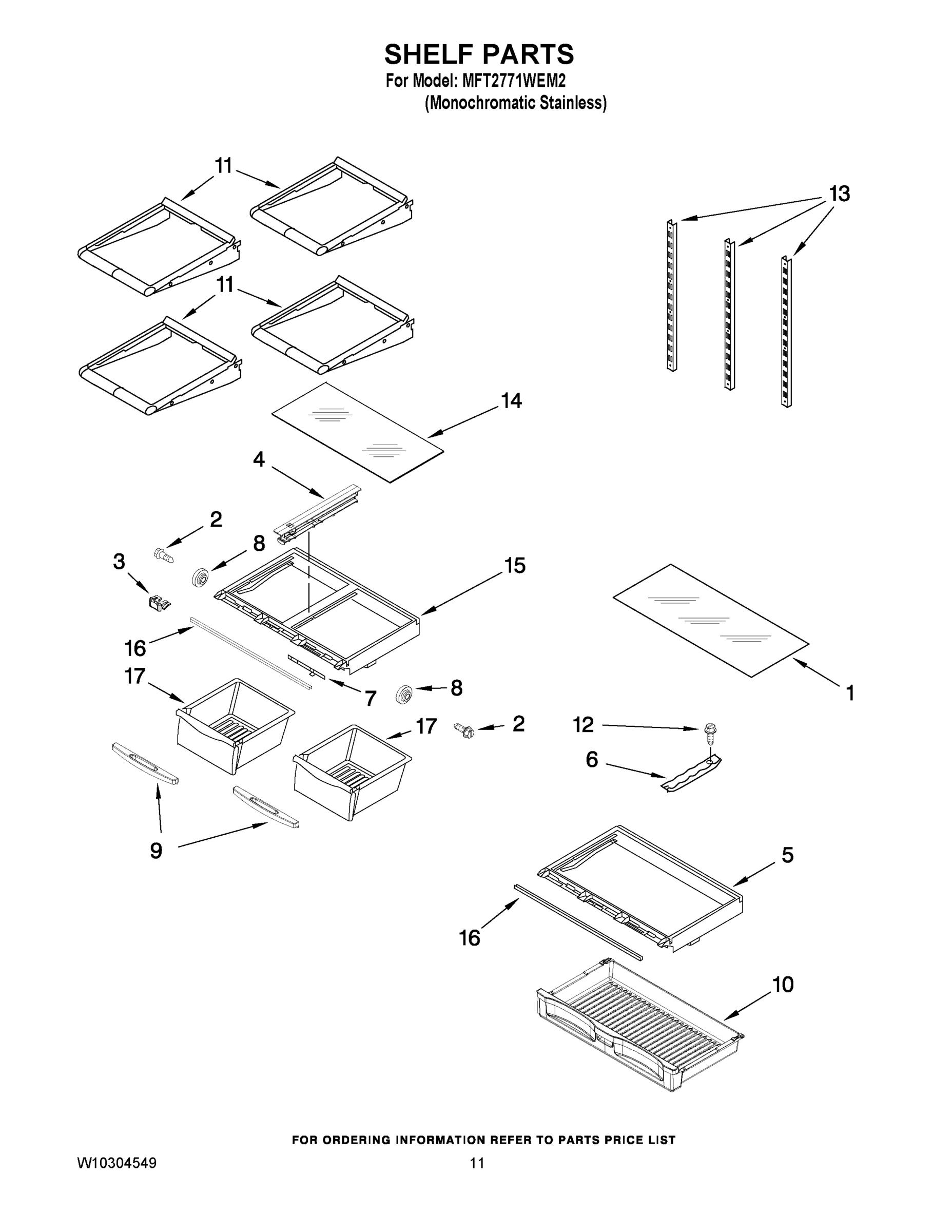 SHELF PARTS
For Model: MFT2771WEM2
(Monochromatic Stainless)

11
13
11
14
4
2
8
3
15
16
17
7
8
1
17
2
12
6
9
5
16
10

FOR ORDERING INFORMATION REFER TO PARTS PRICE LIST

W10304549
11