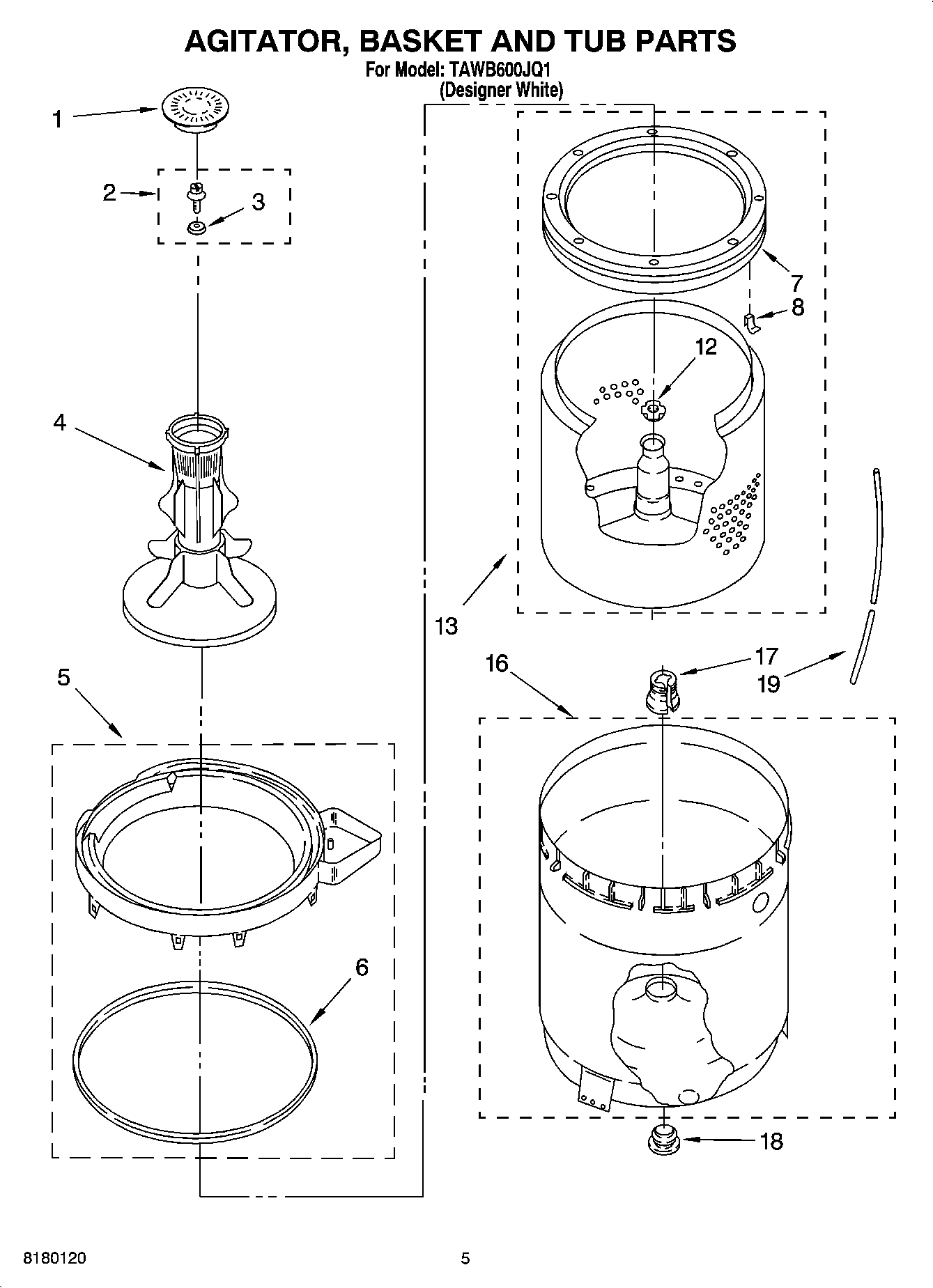 AGITATOR, BASKET AND TUB PARTS
For Model: TAWB600JQ1
(Designer White)

1
2
3
4
5
6
7
8
12
13
16
17
19
18

8180120

5