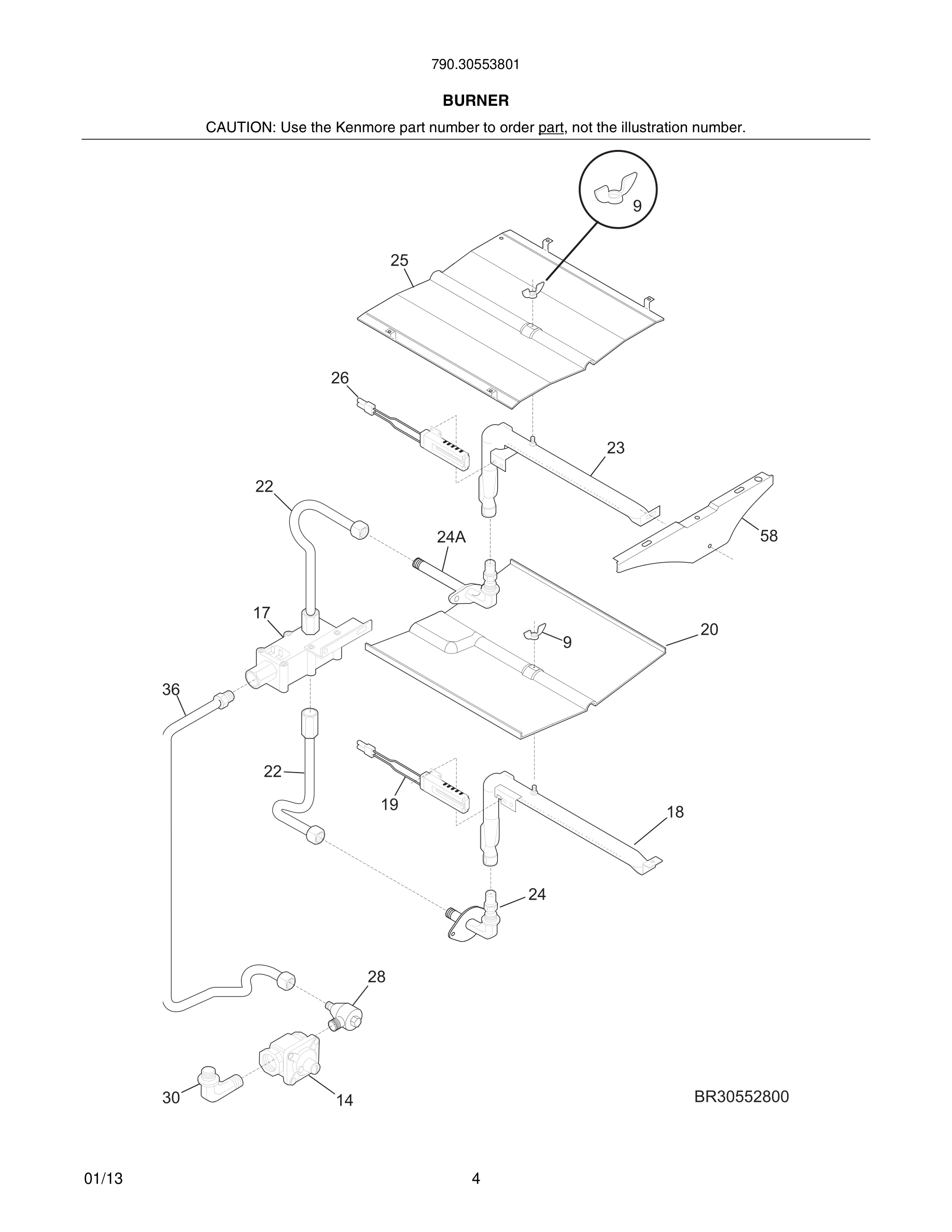 790.30553801

BURNER

CAUTION: Use the Kenmore part number to order part, not the illustration number.

9
25
26
23
22
24A
58
17
9
20
36
22
19
18
24
28
30
14
BR30552800

01/13

4