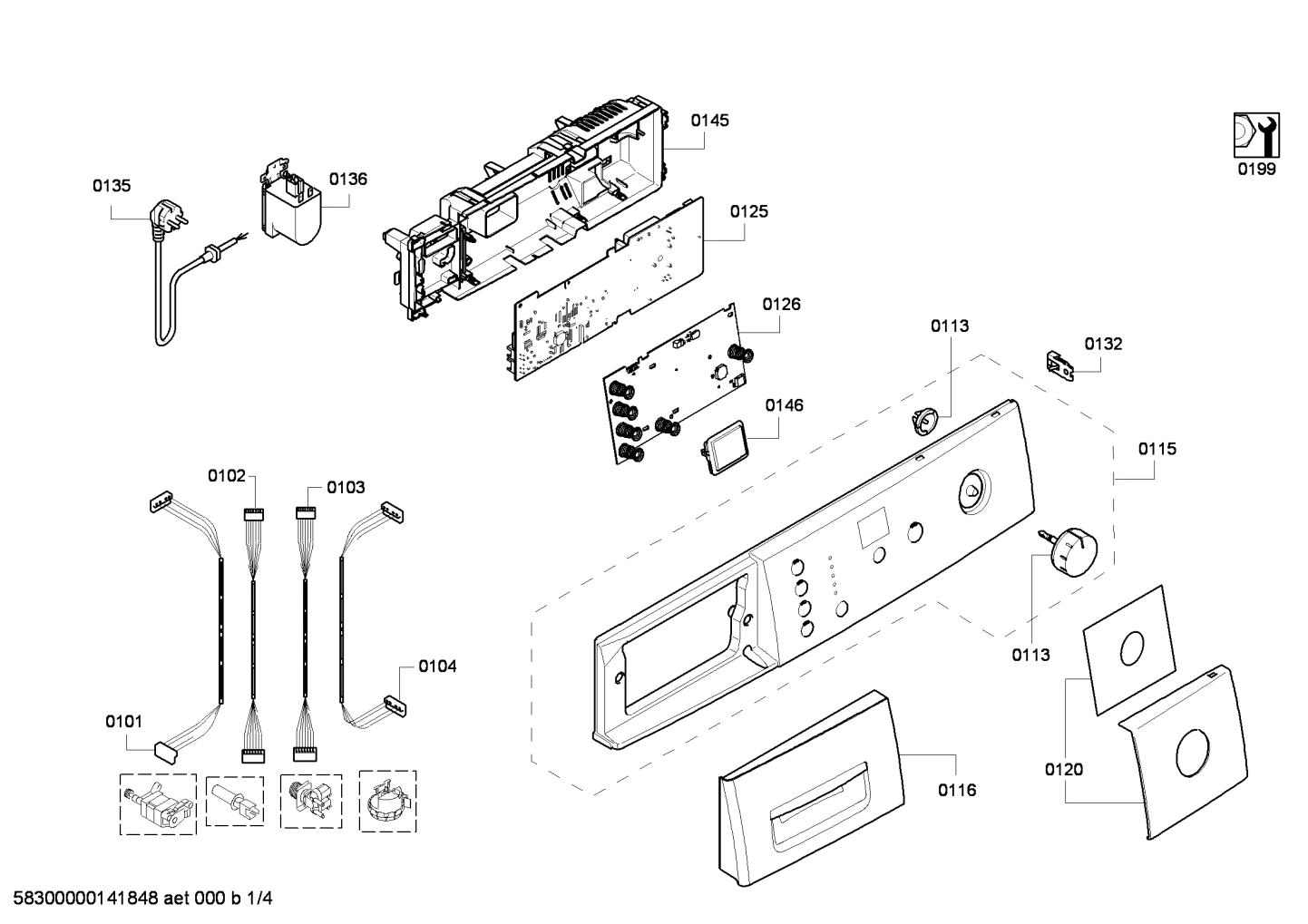 0145

0199

0135

0136

0125

0126

0113

0132

0146

0115

0102

0103

0113

0104

0101

0116

0120

58300000141848 aet 000 b 1/4