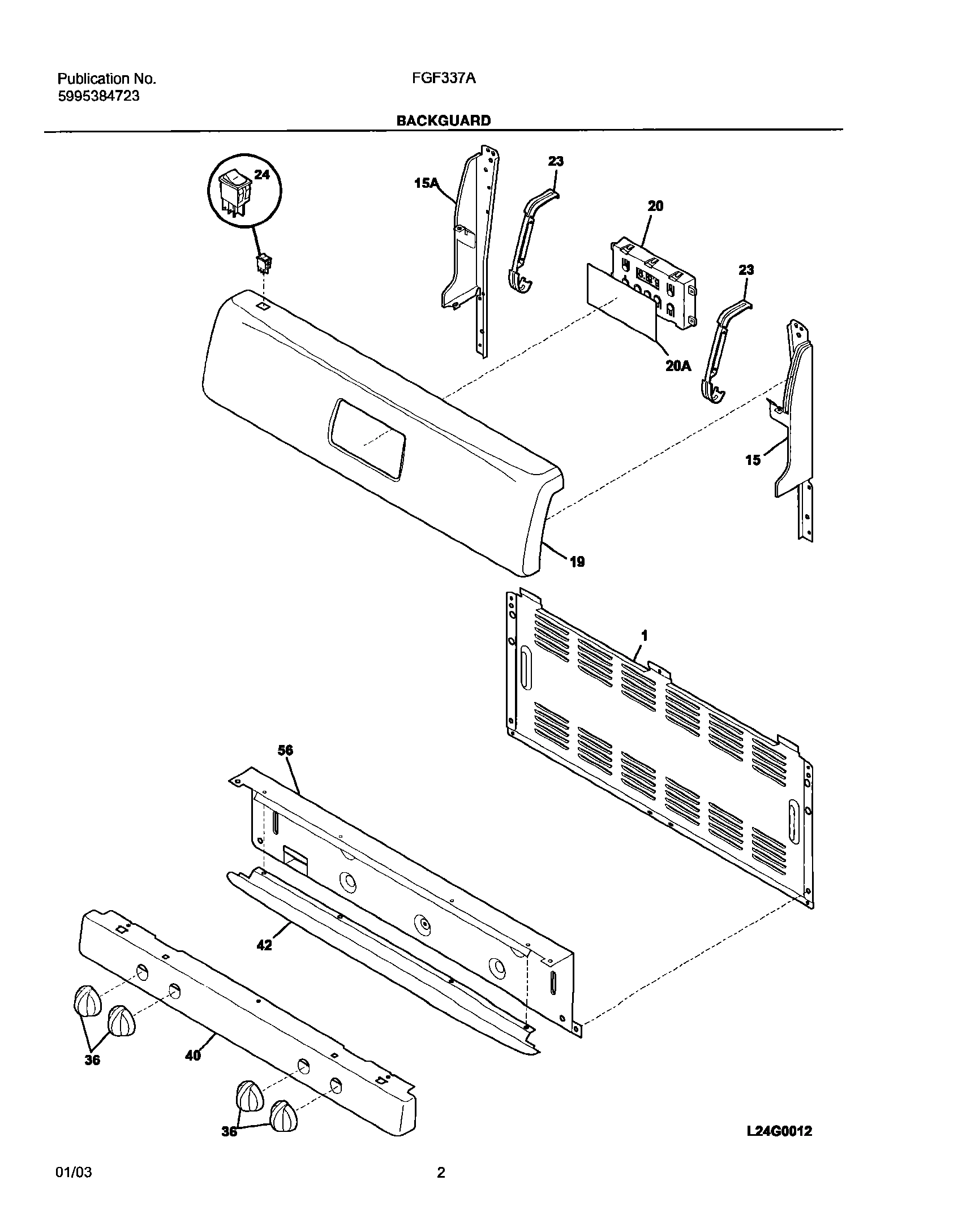 Publication No.
5995384723

FGF337A

BACKGUARD

24
15A
23
20
23
20A
15
19
1
56
42
36
40
36

L24G0012

01/03

2