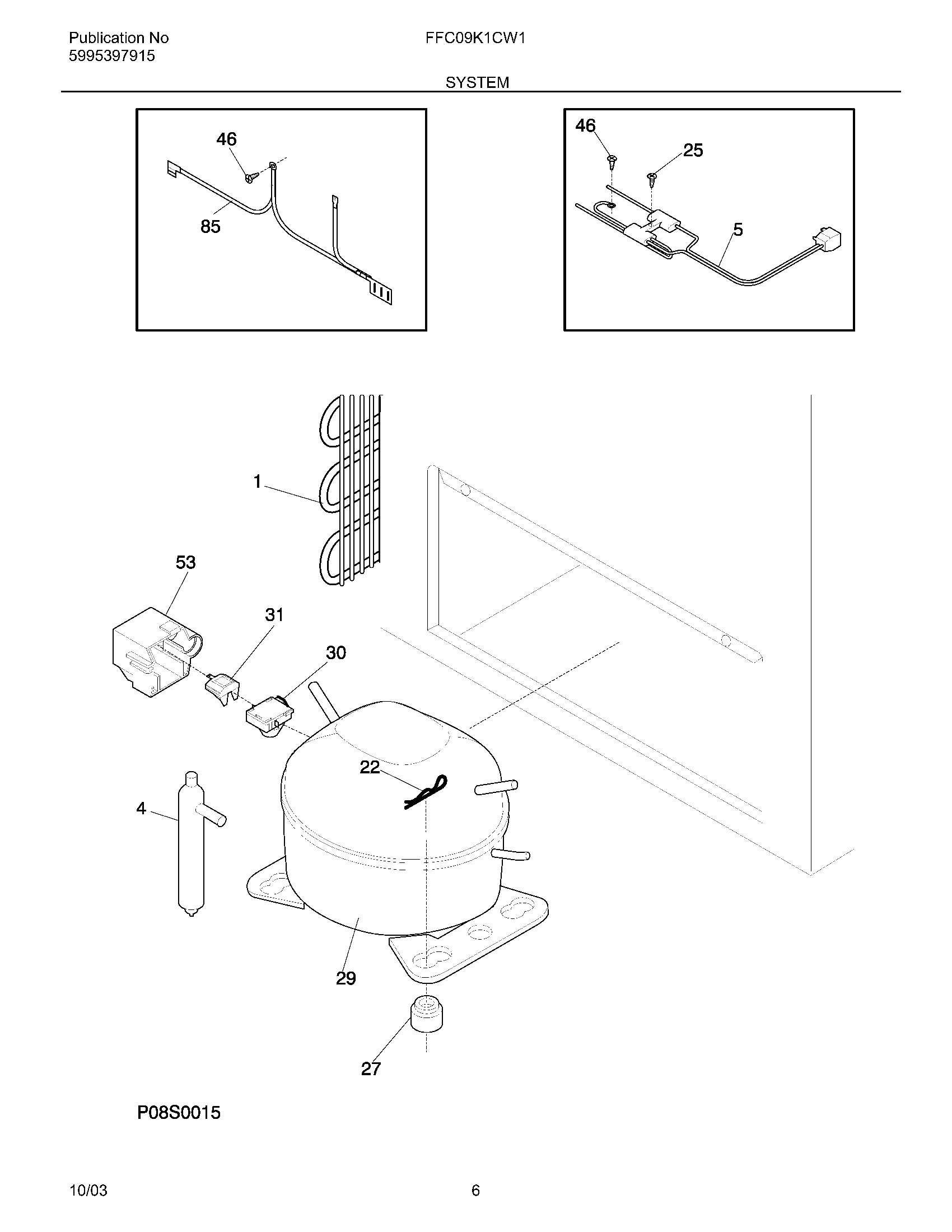 Publication No
5995397915

FFC09K1CW1

SYSTEM

46

85

46

25

5

1

53

31

30

22

4

29

27

P08S0015

10/03

6