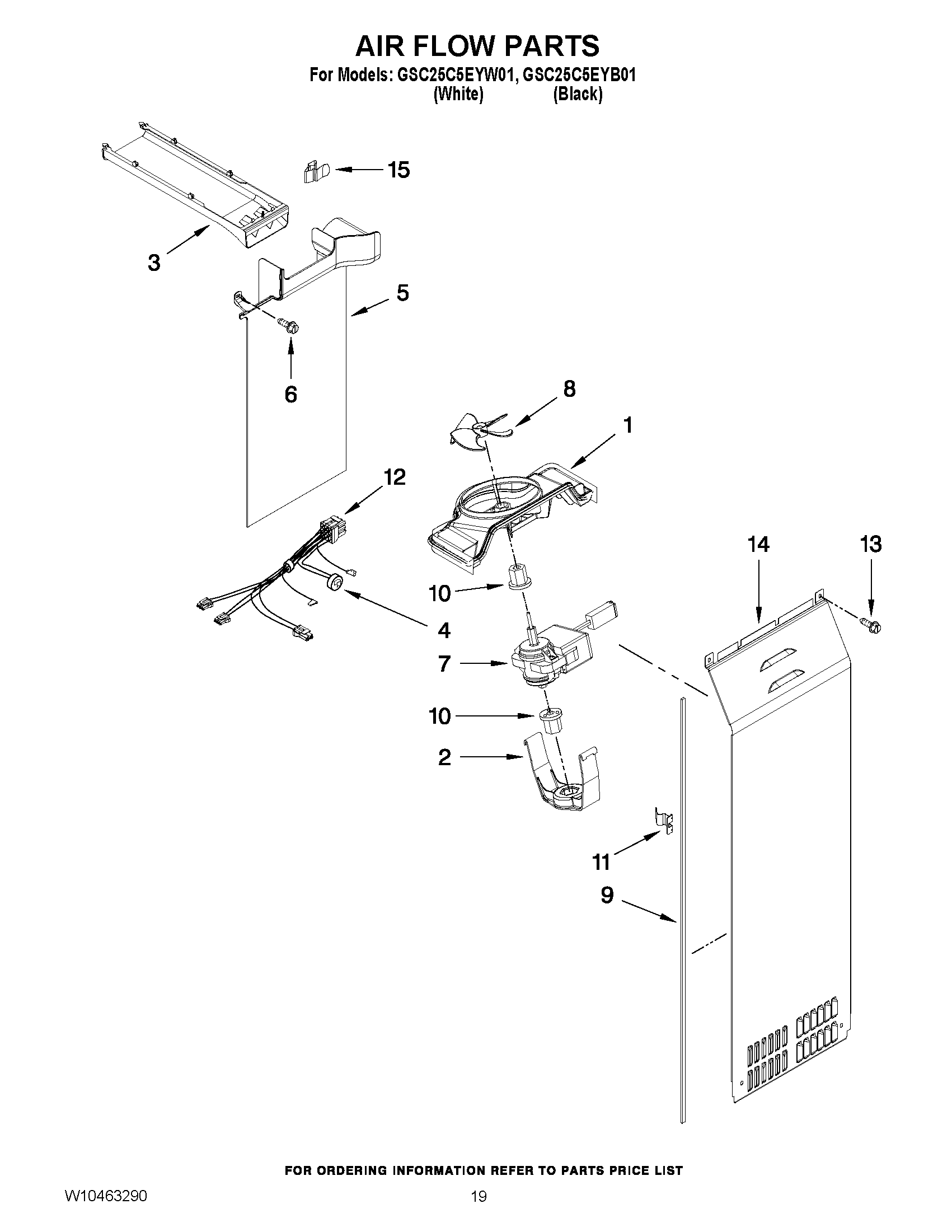 AIR FLOW PARTS
For Models: GSC25C5EYW01, GSC25C5EYB01
(White) (Black)

15
3
5
6
8
1
12
14
13
10
4
7
10
2
11
9

FOR ORDERING INFORMATION REFER TO PARTS PRICE LIST

W10463290

19