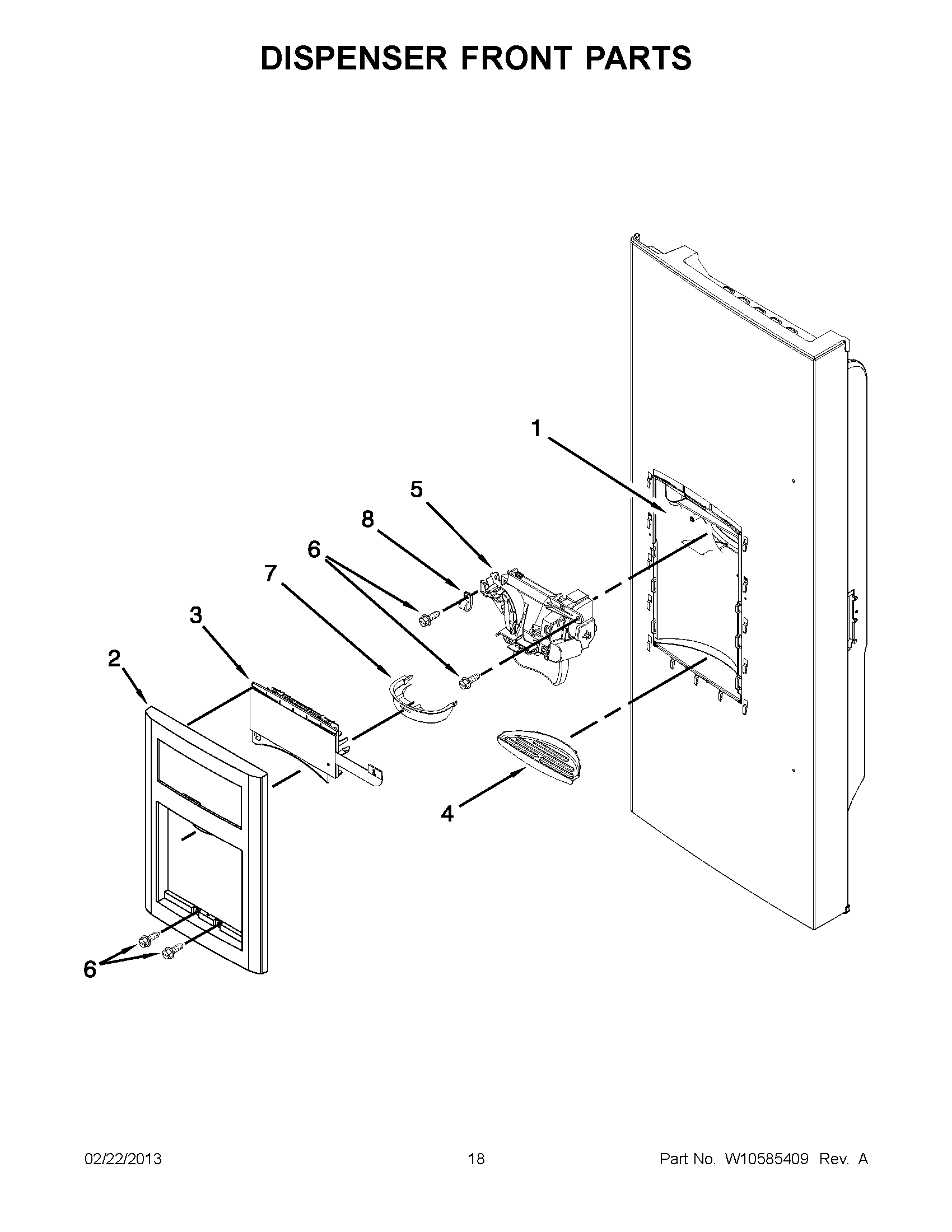 DISPENSER FRONT PARTS

1

5

8

6

7

3

2

4

6

02/22/2013

18

Part No. W10585409 Rev. A