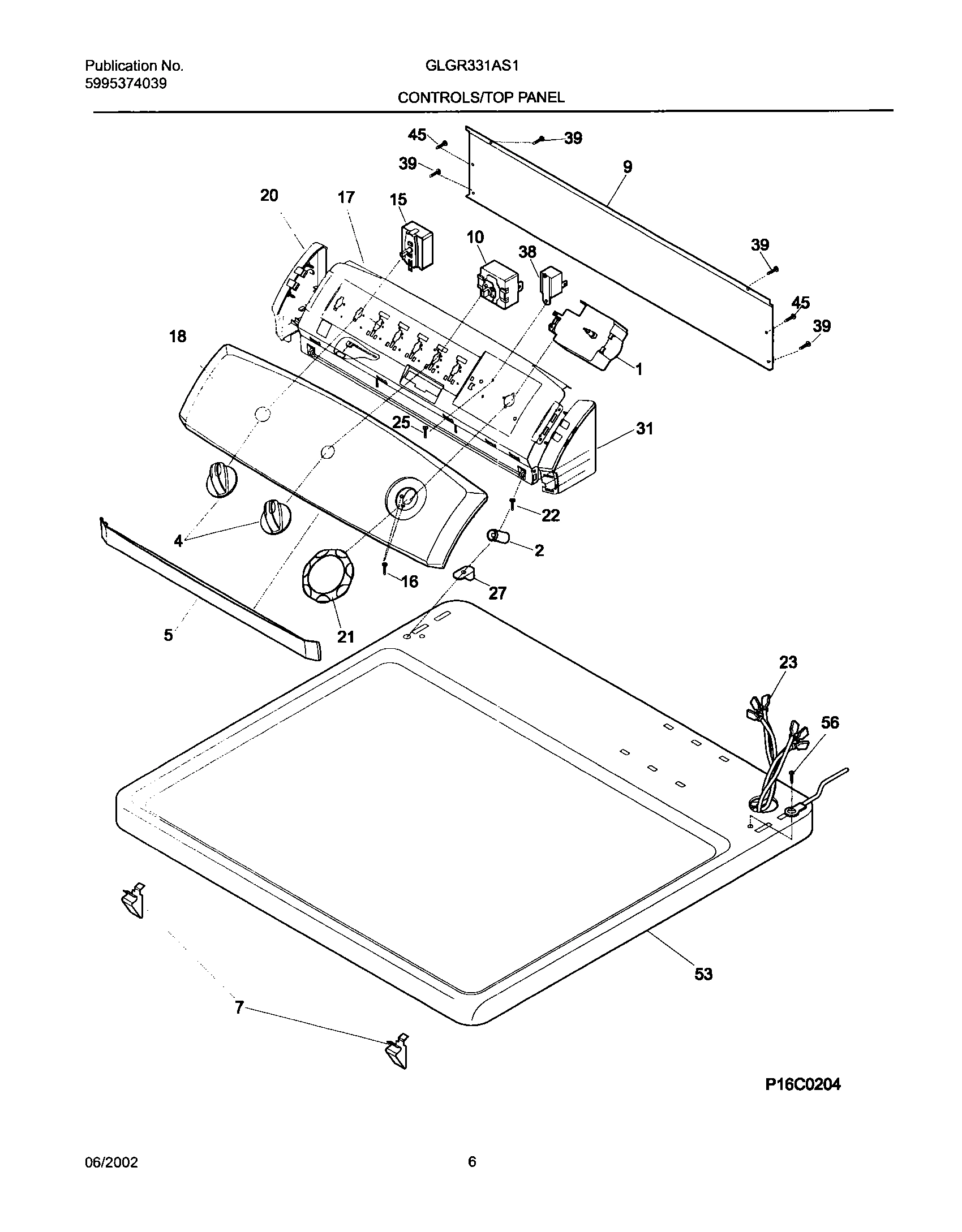 Publication No.
5995374039

GLGR331AS1

CONTROLS/TOP PANEL

45
39
39
9
20
17
15
10
38
39
45
39
18
1
25
31
22
4
2
16
27
5
21
23
56
53
7

P16C0204

06/2002

6