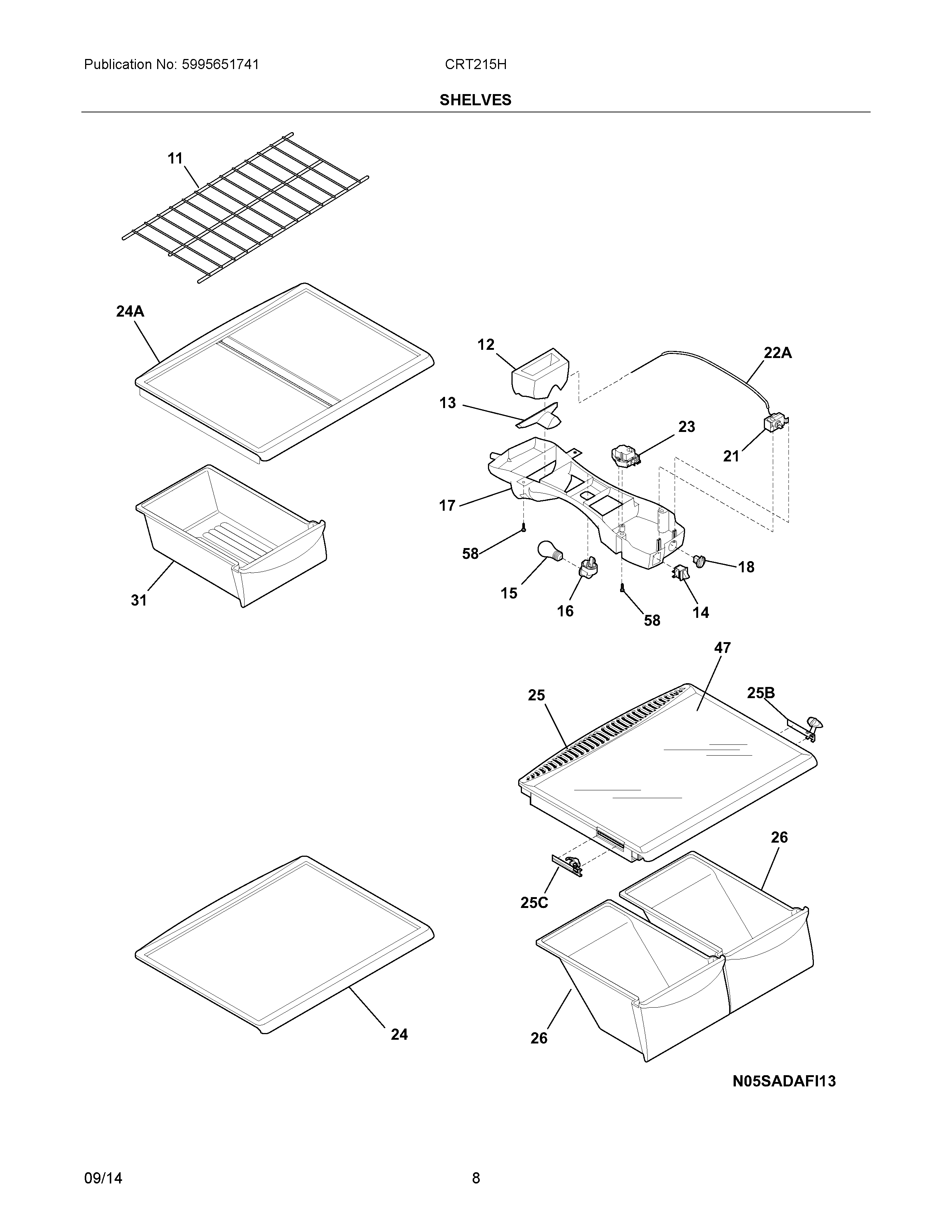 Publication No: 5995651741

CRT215H

SHELVES

11

24A

12

22A

13

23

21

17

58

18

15

16

58

14

31

47

25

25B

26

25C

24

26

N05SADAFI13

09/14

8