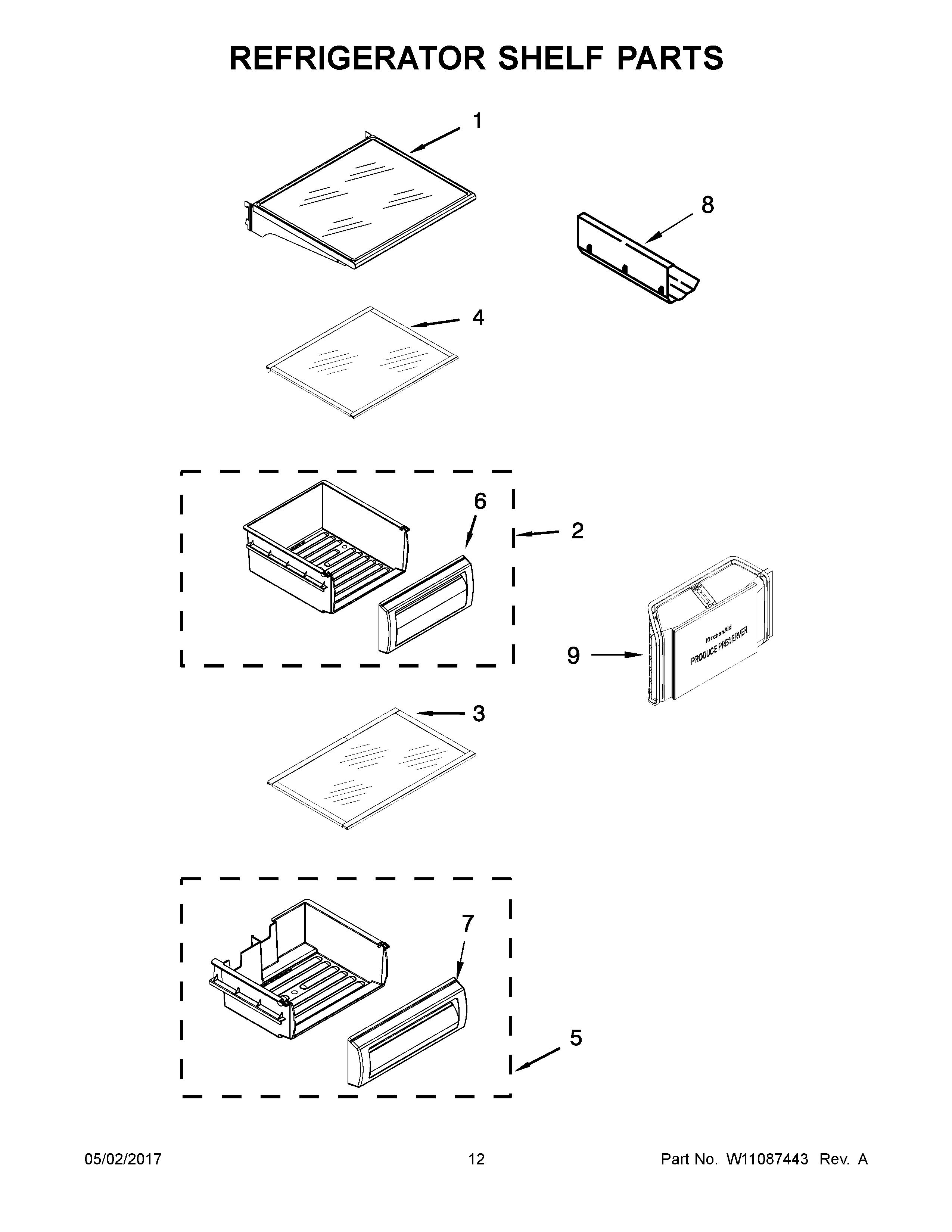 REFRIGERATOR SHELF PARTS

1

8

4

6

2

KitchenAid

PRODUCE PRESERVER

9

3

7

5

05/02/2017 12 Part No. W11087443 Rev. A