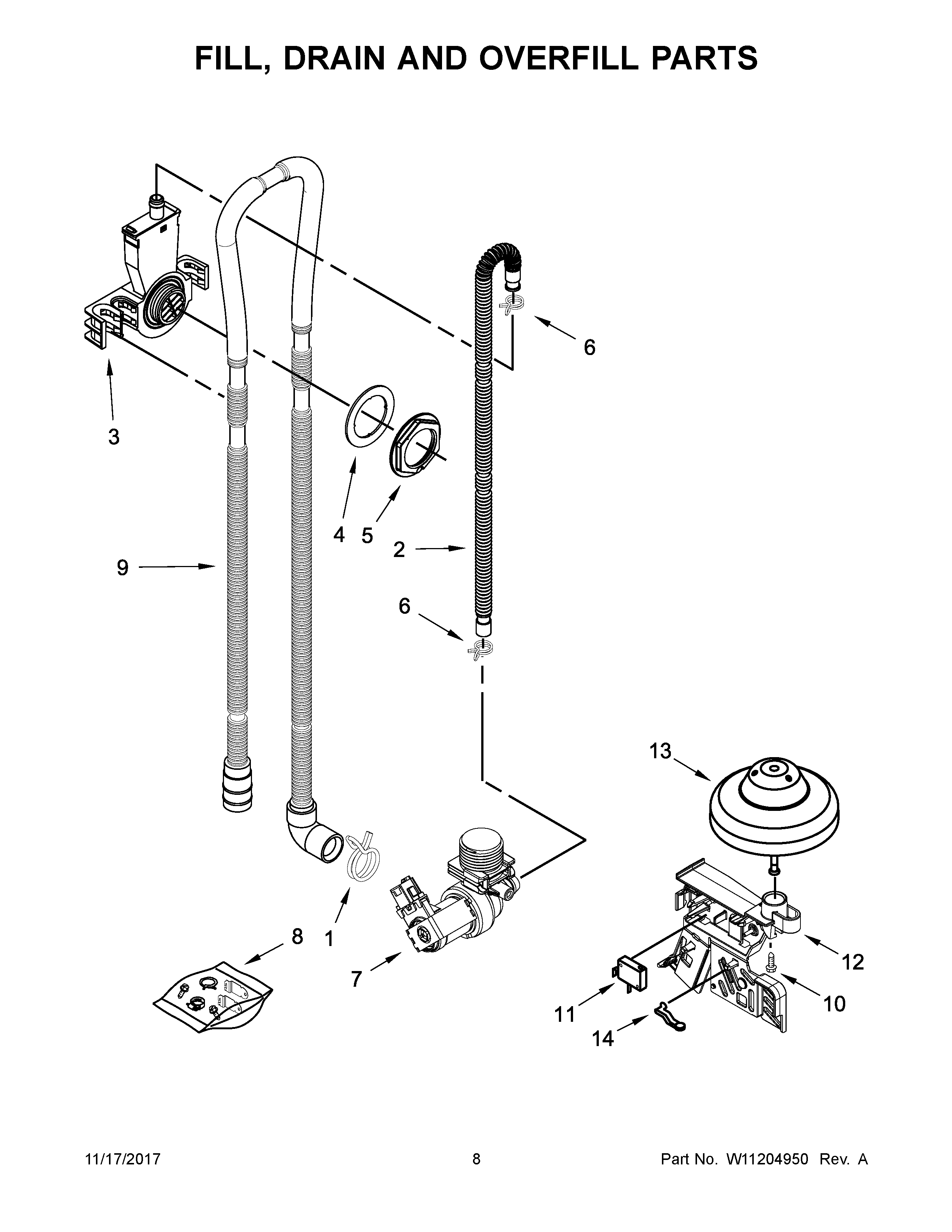 FILL, DRAIN AND OVERFILL PARTS

6

3

4 5 2

9

6

13

8 1

7

12

11

10

14

11/17/2017 8 Part No. W11204950 Rev. A