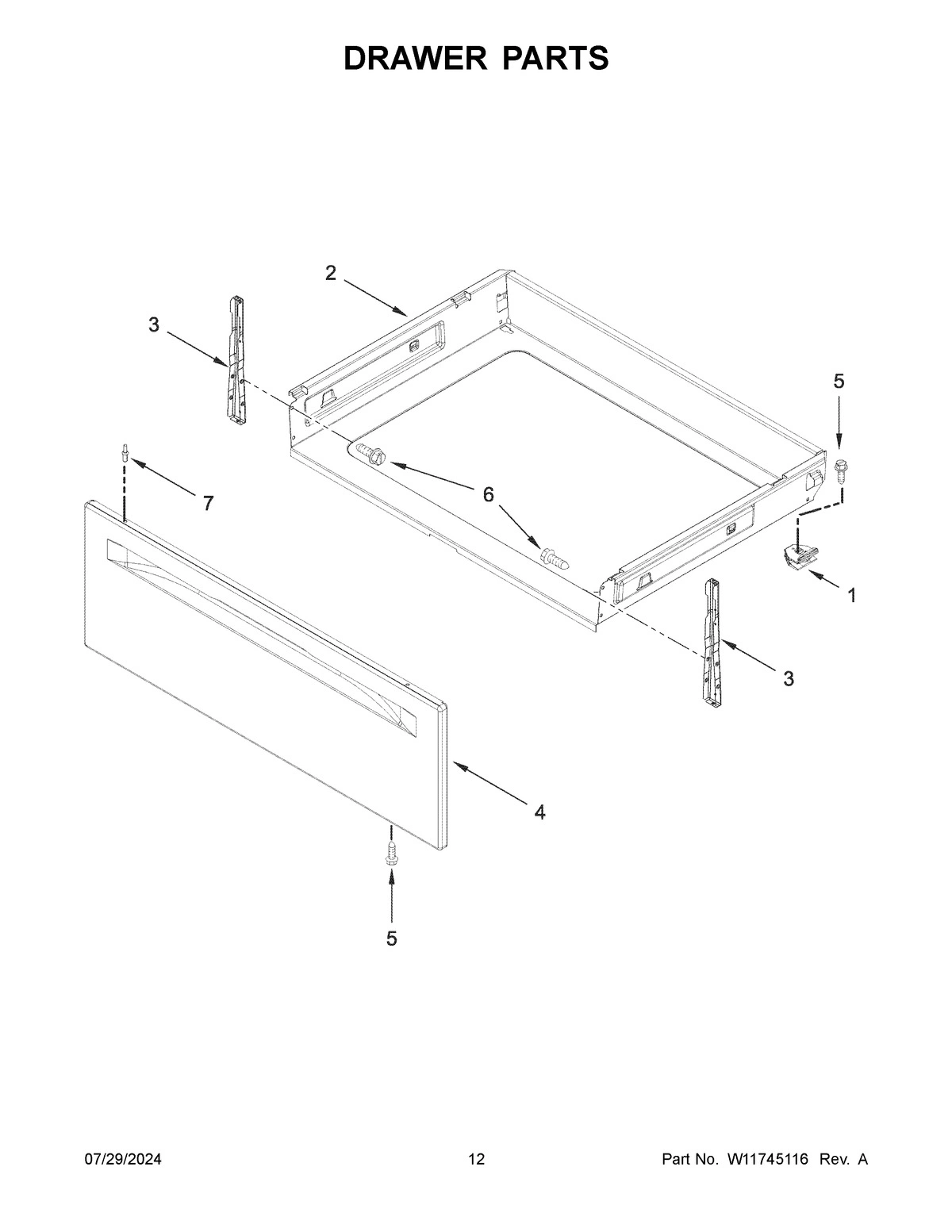 DRAWER PARTS

2

3

5

7

6

1

3

4

5

07/29/2024

12

Part No. W11745116 Rev. A