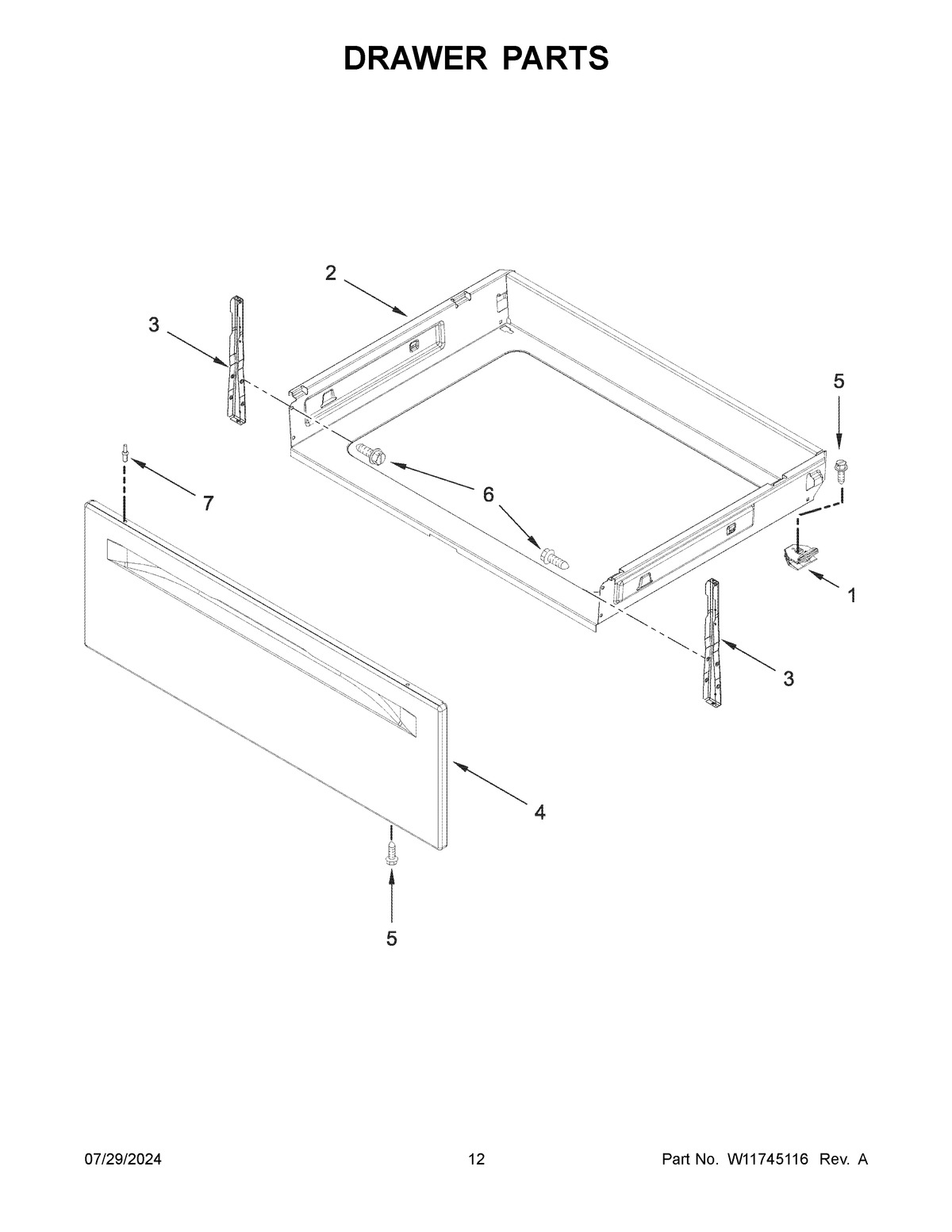 DRAWER PARTS

2

3

5

7

6

1

3

4

5

07/29/2024

12

Part No. W11745116 Rev. A