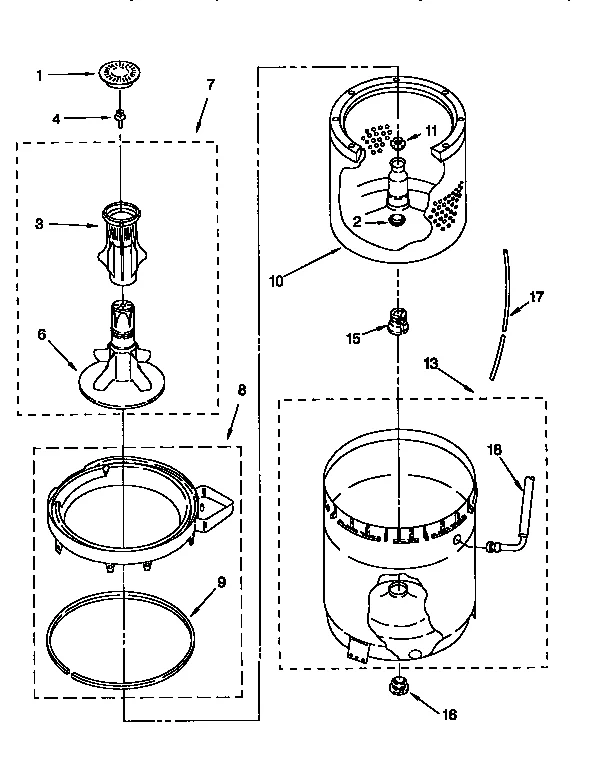 1
7
4
3
6
8
9
11
2
10
17
15
13
18
16