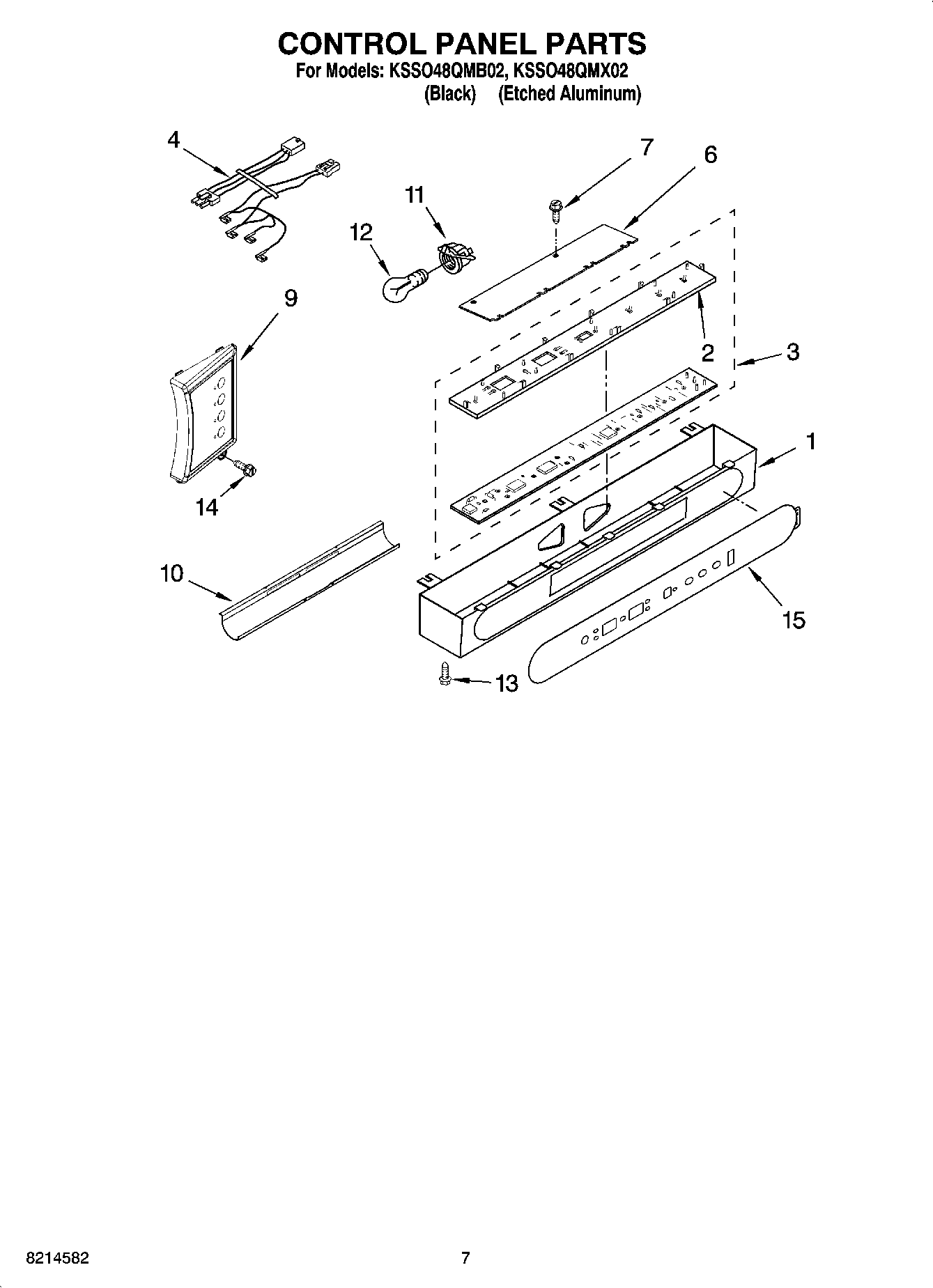 CONTROL PANEL PARTS
For Models: KSSO48QMB02, KSSO48QMX02
(Black) (Etched Aluminum)

4
7
6
11
12
9
2
3
1
14
10
15
13

8214582

7