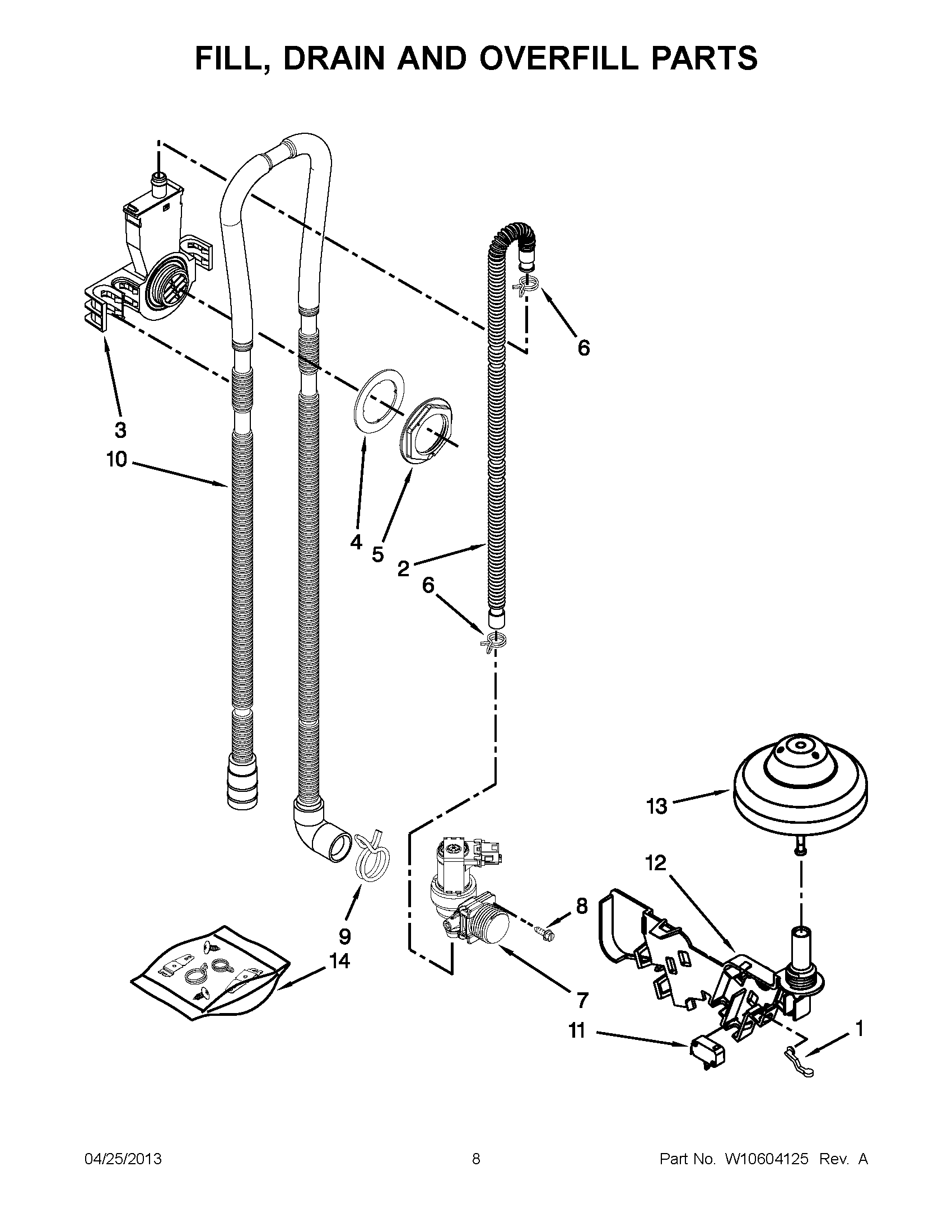 FILL, DRAIN AND OVERFILL PARTS

6

3

10

4

5

2

6

13

12

8

9

14

7

11

1

04/25/2013

8

Part No. W10604125 Rev. A