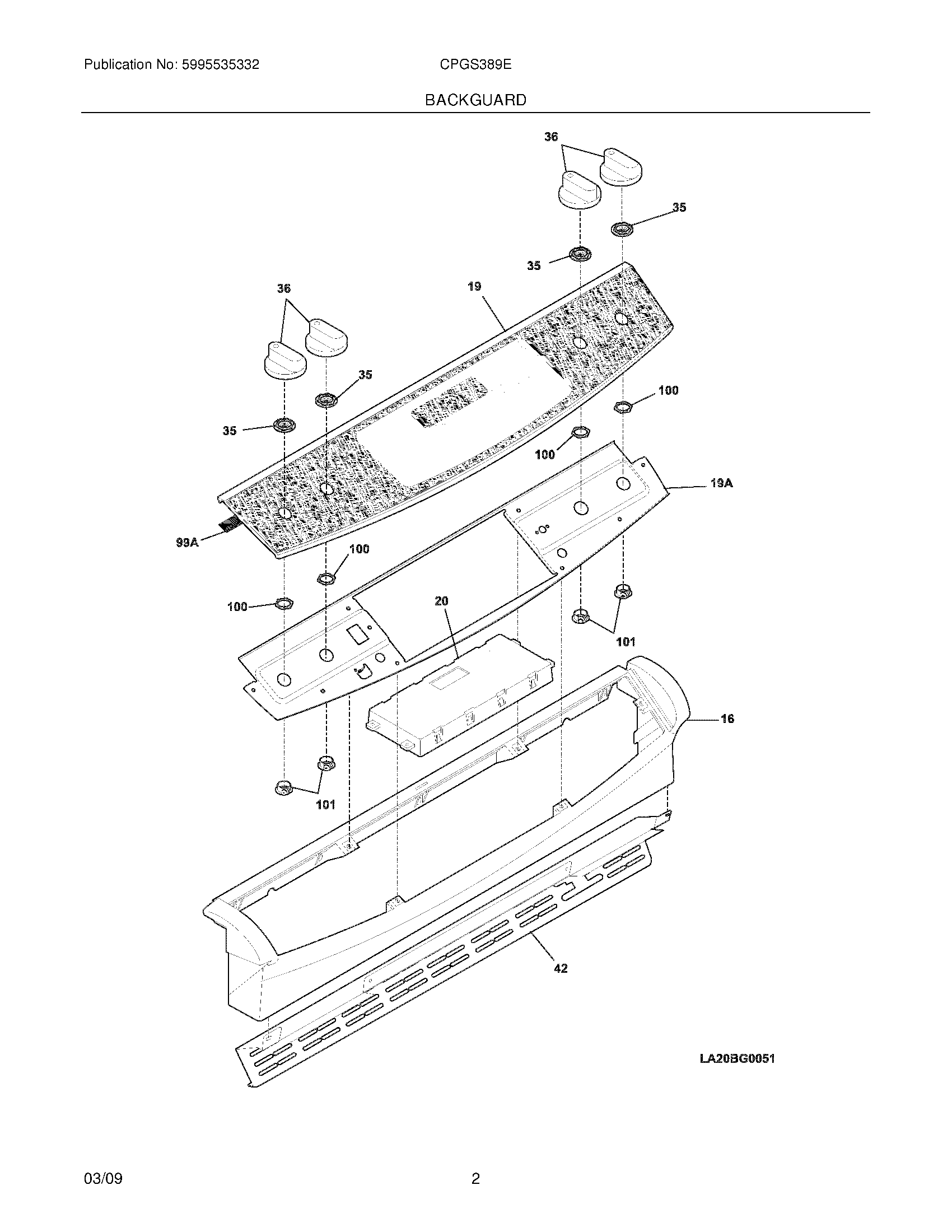 Publication No: 5995535332

CPGS389E

BACKGUARD

36
35
35
36
19
35
35
100
100
19A
99A
100
100
20
101
16
101
42
LA20BG0051

03/09

2