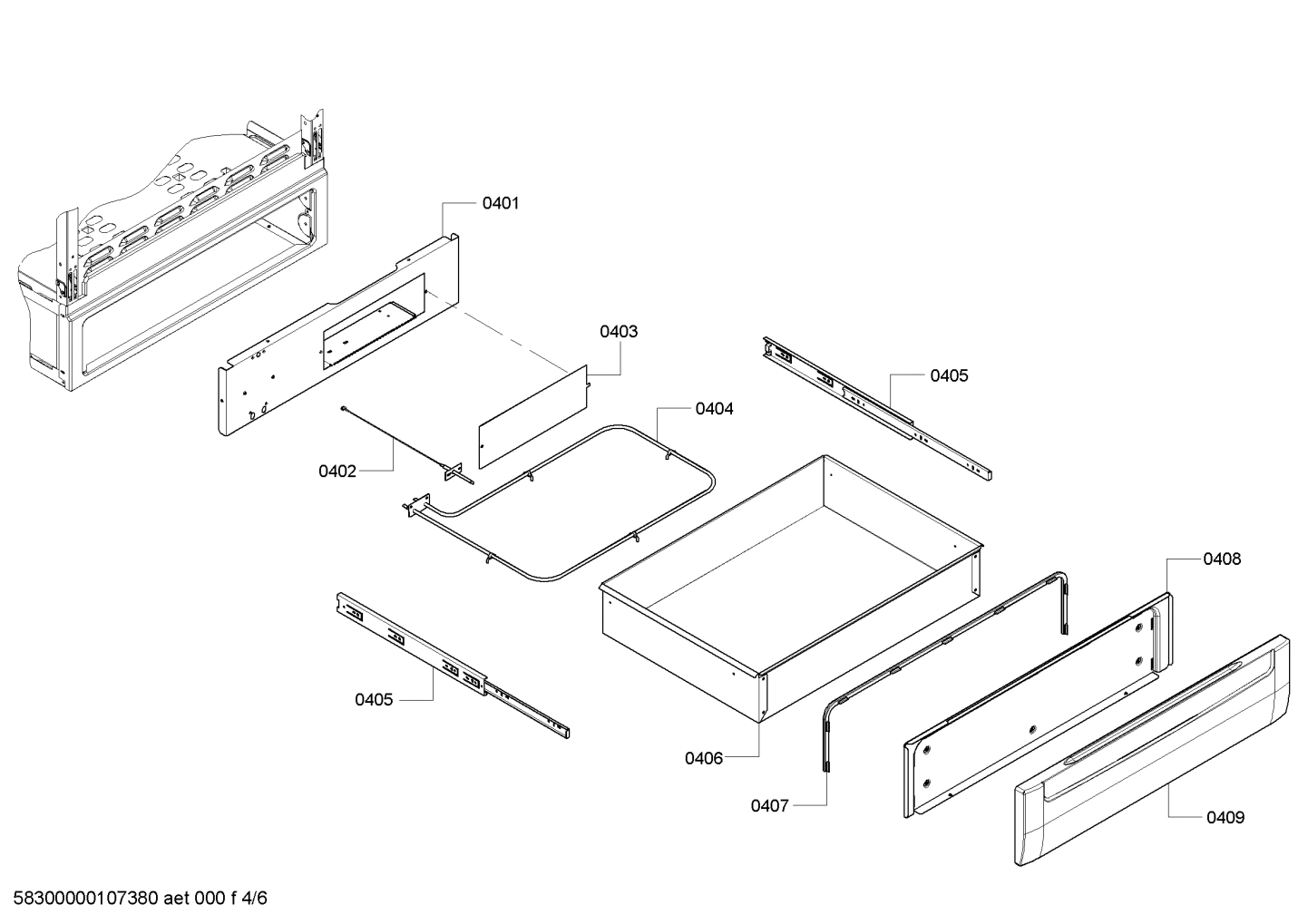 0401
0403
0405
0404
0402
0408
0405
0406
0407
0409
58300000107380 aet 000 f 4/6