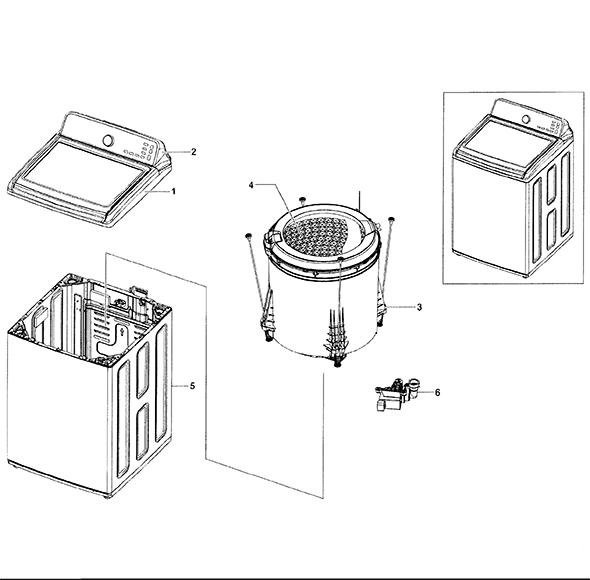 2
1
4
3
5
6