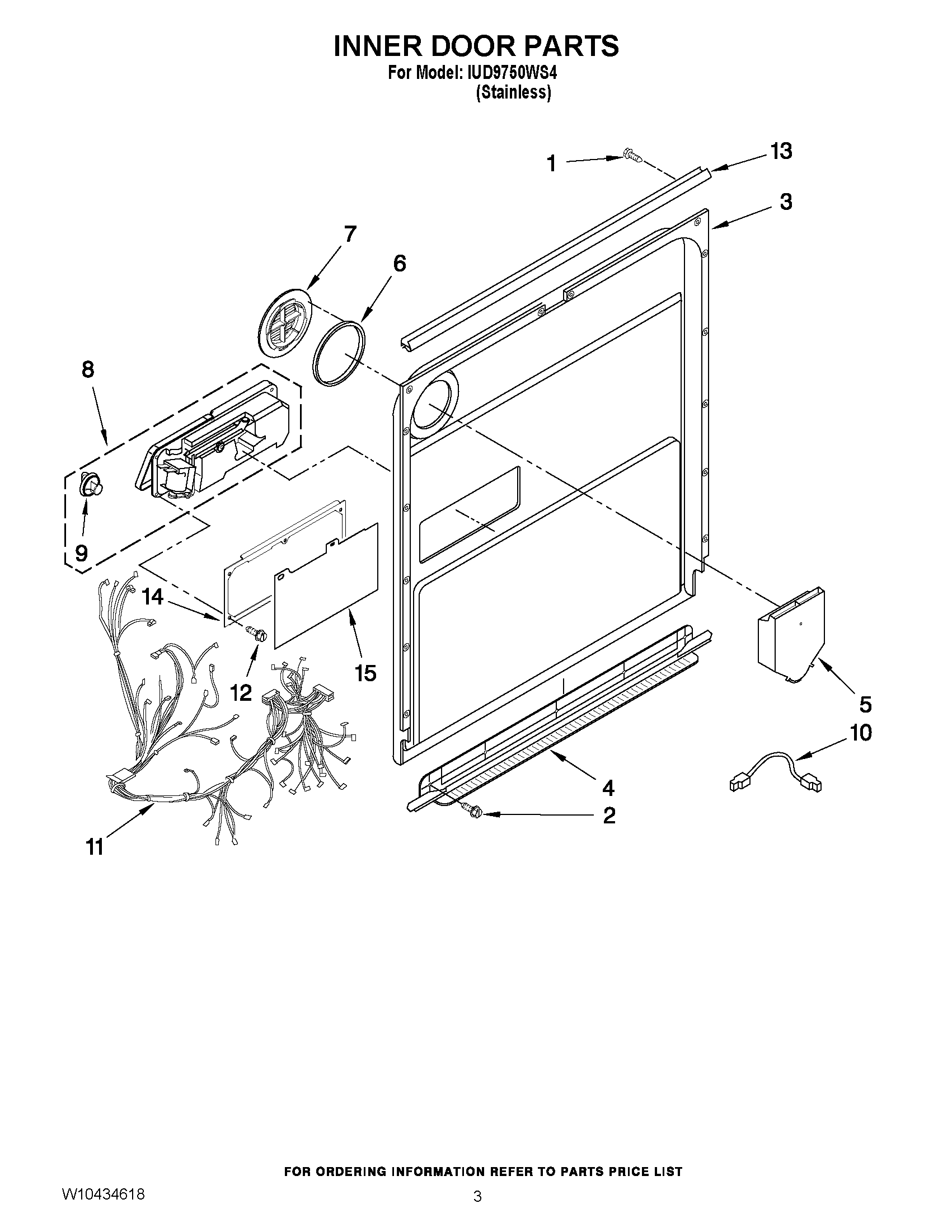 INNER DOOR PARTS
For Model: IUD9750WS4
(Stainless)

1
13
3
7
6
8
9
14
12
15
11
5
10
4
2

FOR ORDERING INFORMATION REFER TO PARTS PRICE LIST

W10434618

3