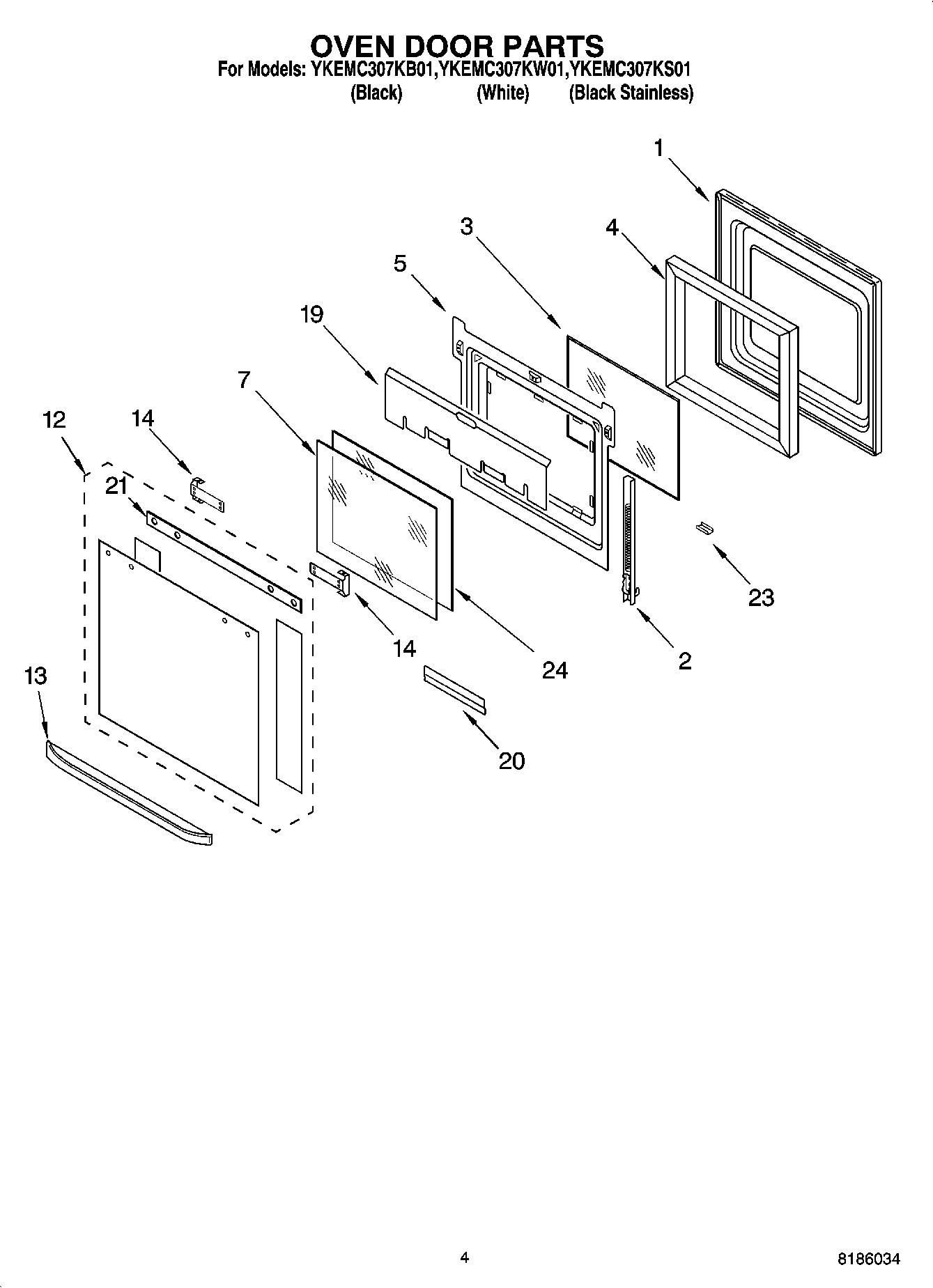 OVEN DOOR PARTS
For Models: YKEMC307KB01,YKEMC307KW01,YKEMC307KS01
(Black) (White) (Black Stainless)

1
3
4
5
19
7
12
14
21
23
14
24
2
13
20

4

8186034