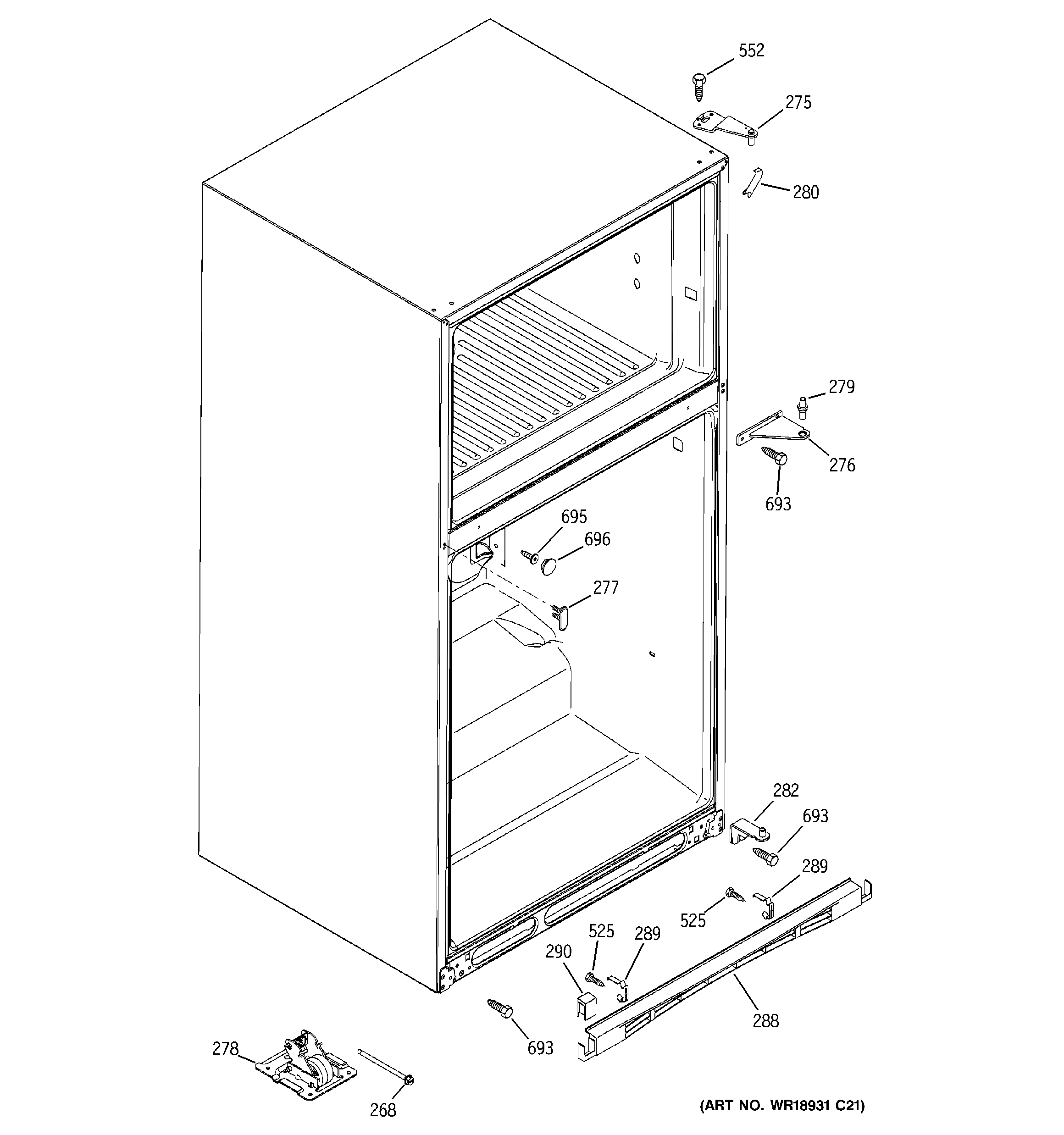 552
275
280
279
276
693
695
696
277
282
693
289
525
525
289
290
288
693
278
268
(ART NO. WR18931 C21)