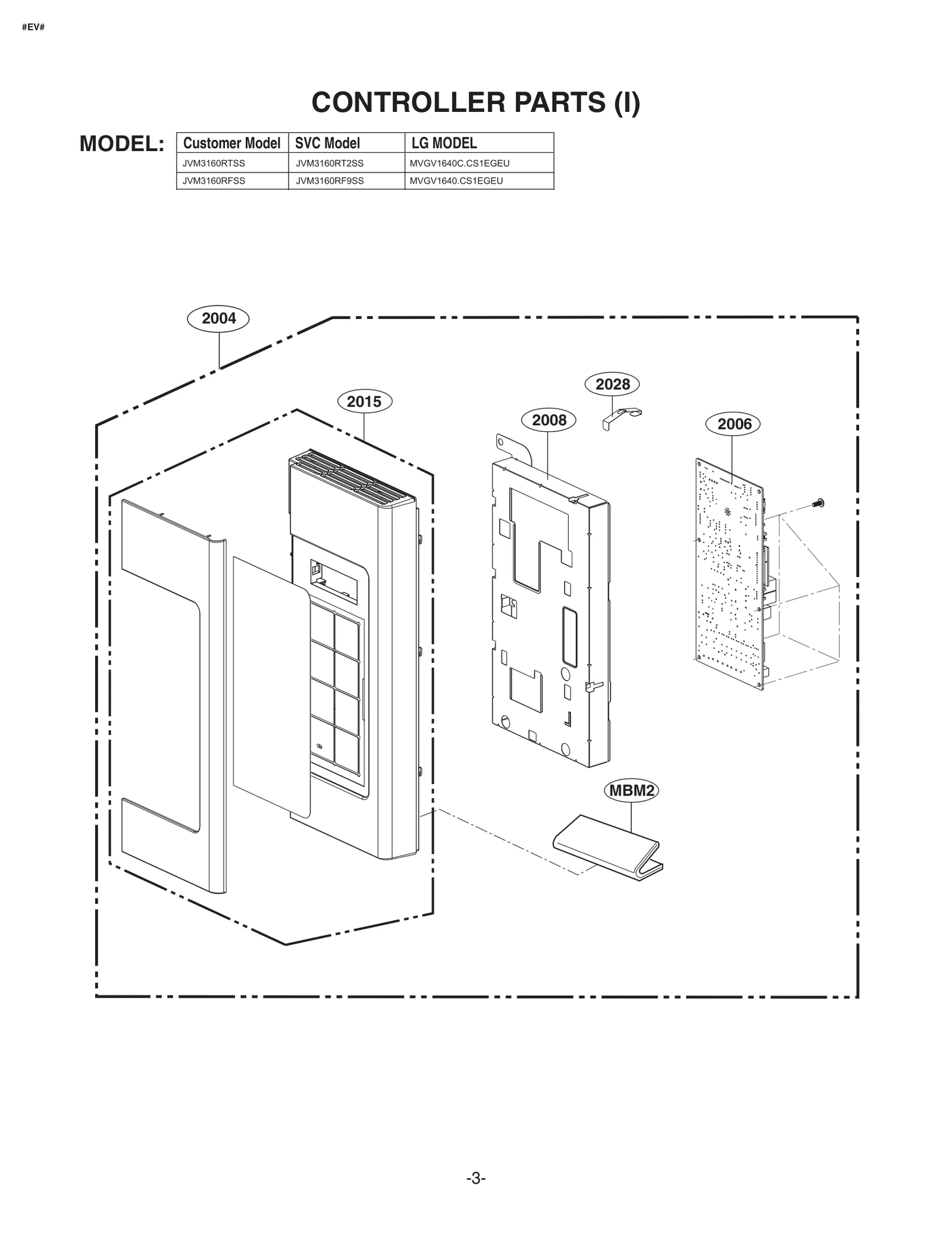 #EV#

CONTROLLER PARTS (I)

MODEL:

| Customer Model | SVC Model | LG MODEL |
|---|---|---|
| JVM3160RTSS | JVM3160RT2SS | MVGV1640C.CS1EGEU |
| JVM3160RFSS | JVM3160RF9SS | MVGV1640.CS1EGEU |

2004

2015

2028

2008

2006

MBM2

-3-