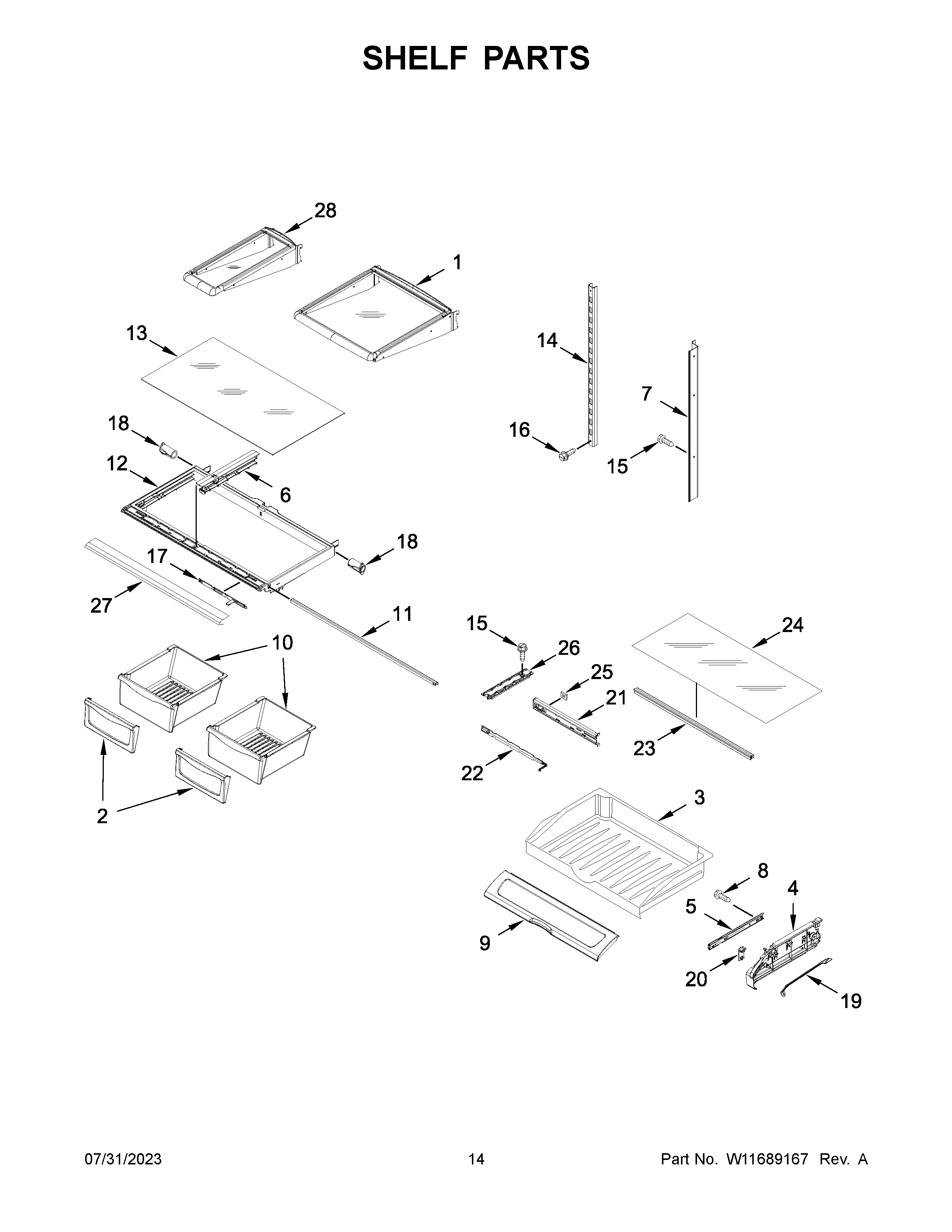 SHELF PARTS

28
1
13
14
7
18
16
15
12
6
18
17
27
11
15
26
24
10
25
21
23
22
2
3
8
4
5
9
20
19

07/31/2023
14
Part No. W11689167 Rev. A