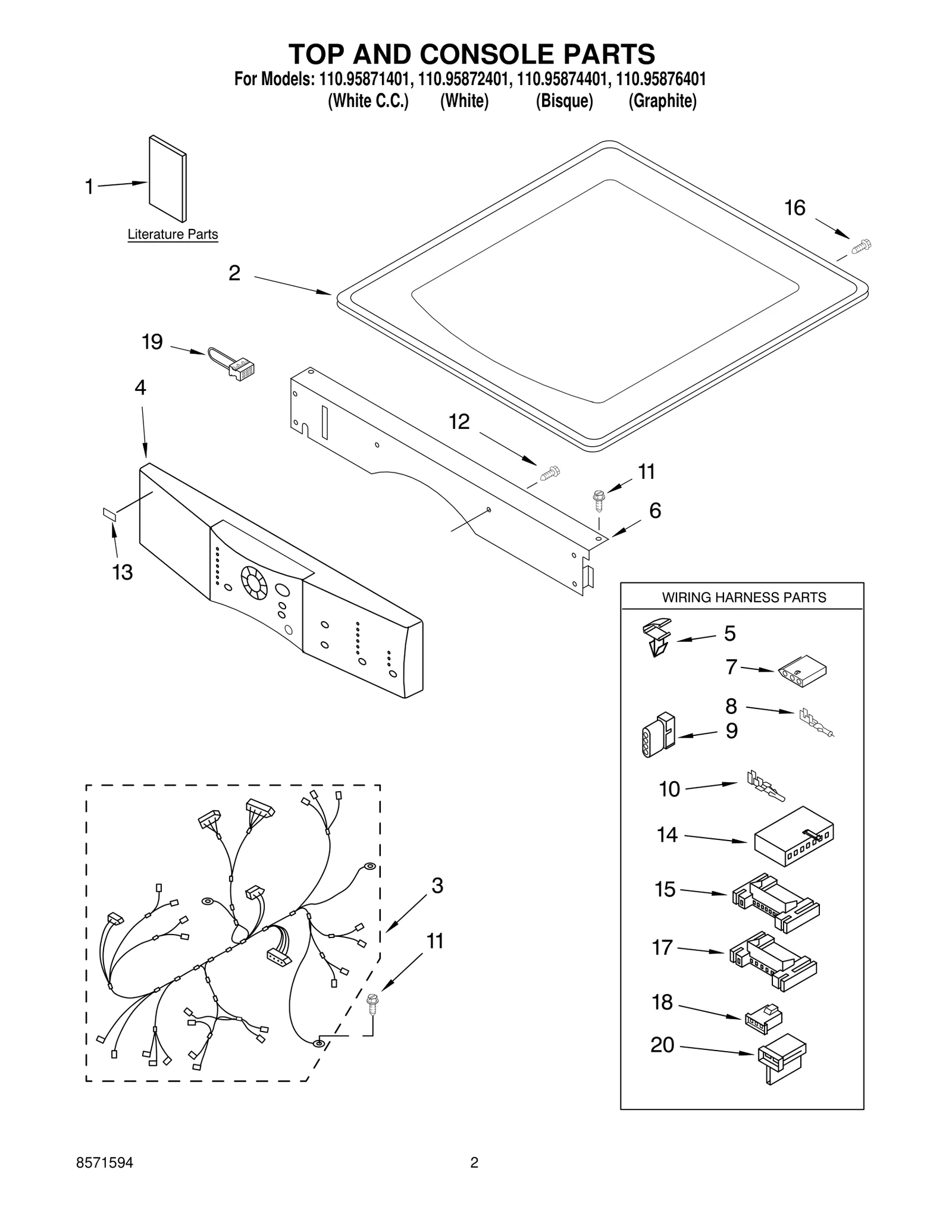 TOP AND CONSOLE PARTS

For Models: 110.95871401, 110.95872401, 110.95874401, 110.95876401
(White C.C.) (White) (Bisque) (Graphite)

1

Literature Parts

16

2

19

4

12

11

6

13

WIRING HARNESS PARTS

5

7

8

9

10

14

15

17

18

20

3

11

8571594

2