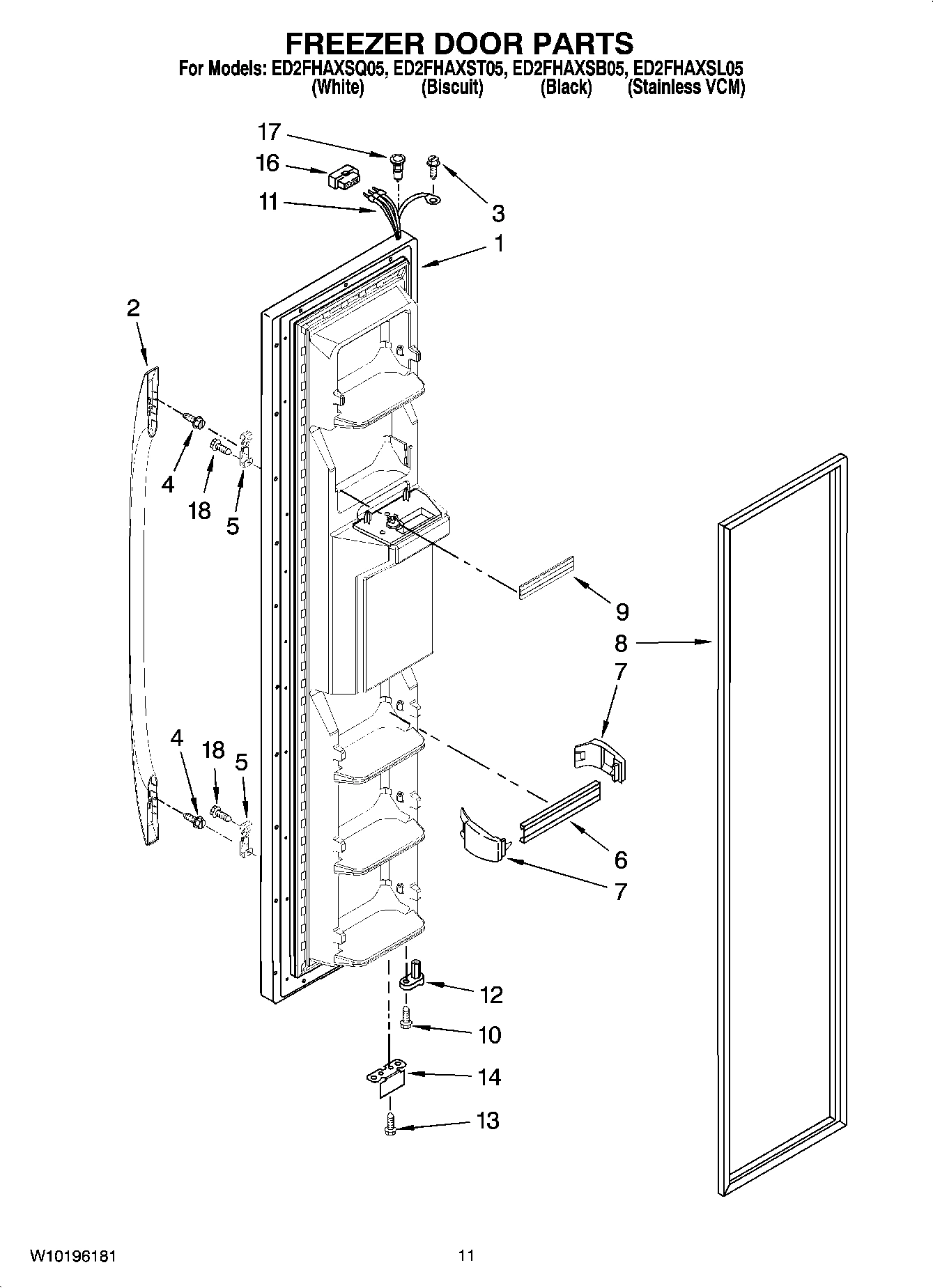 FREEZER DOOR PARTS
For Models: ED2FHAXSQ05, ED2FHAXST05, ED2FHAXSB05, ED2FHAXSL05
(White) (Biscuit) (Black) (Stainless VCM)

17
16
11
3
1
2
4
18
5
9
8
7
4
18
5
6
7
12
10
14
13

W10196181
11