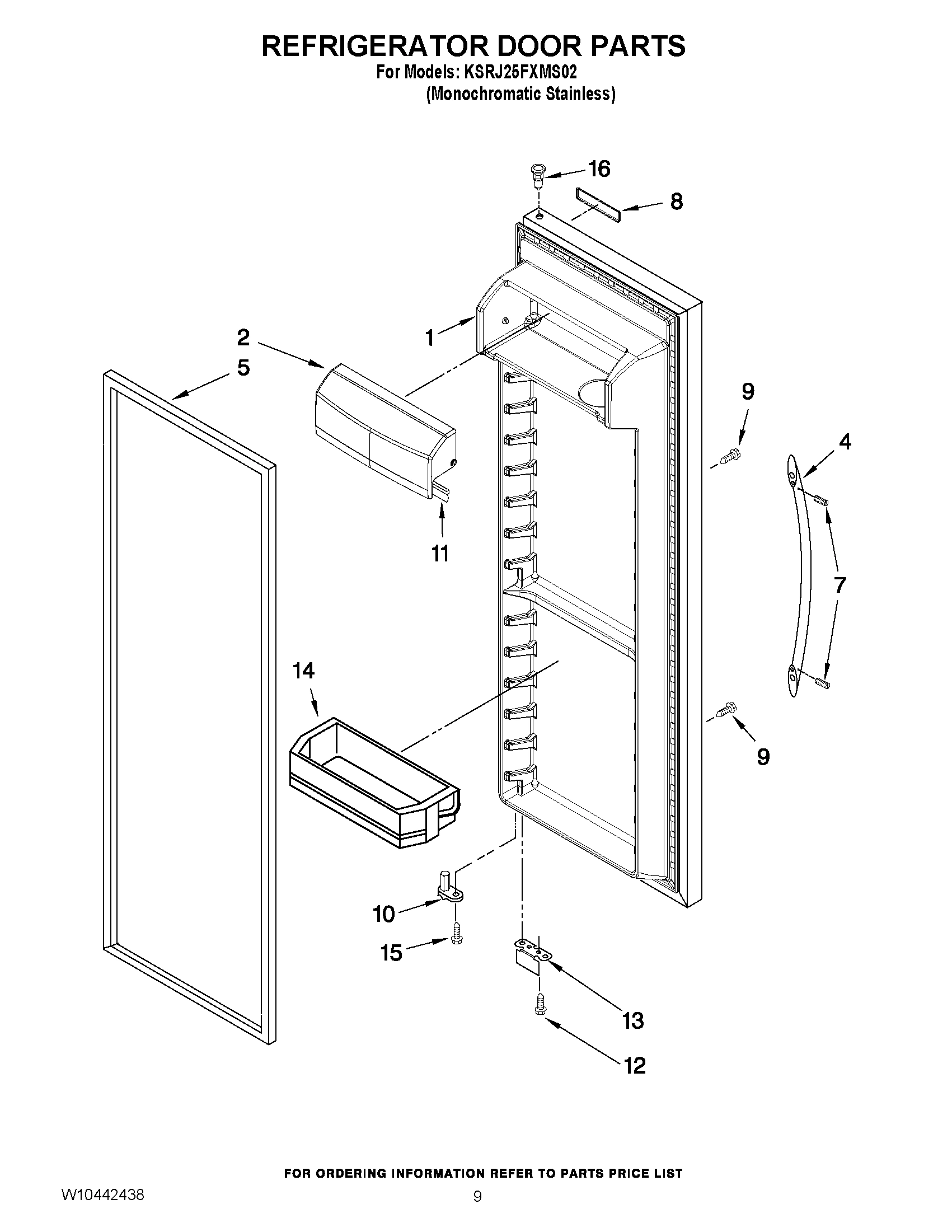 REFRIGERATOR DOOR PARTS
For Models: KSRJ25FXMS02
(Monochromatic Stainless)

16
8
1
2
5
9
4
11
7
14
9
10
15
13
12

FOR ORDERING INFORMATION REFER TO PARTS PRICE LIST
W10442438
9