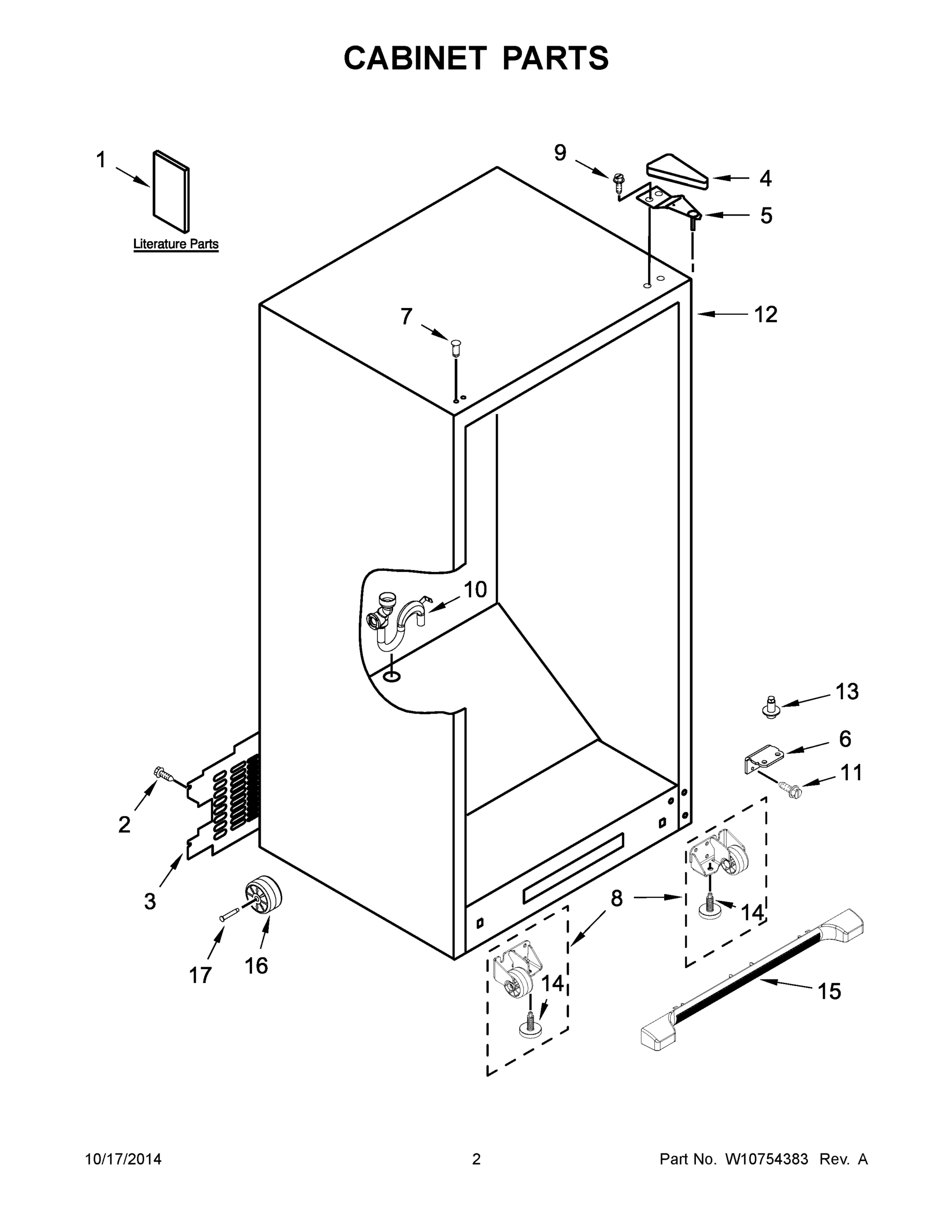 CABINET PARTS

1

Literature Parts

9

4

5

12

7

10

13

6

11

2

3

8

14

17

16

14

15

10/17/2014

2

Part No. W10754383 Rev. A