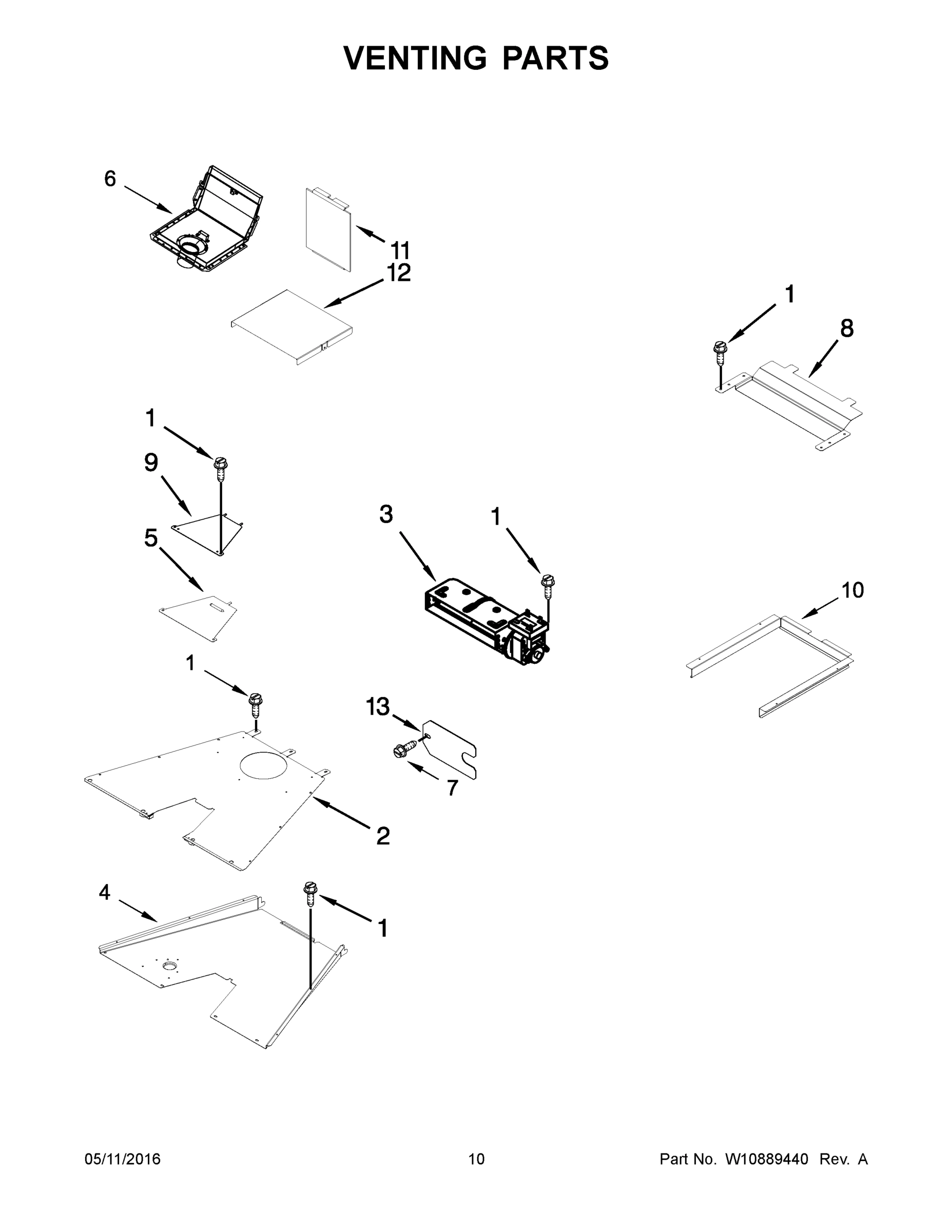 VENTING PARTS

6

11

12

1

8

1

9

5

3

1

10

1

13

7

2

4

1

05/11/2016

10

Part No. W10889440 Rev. A