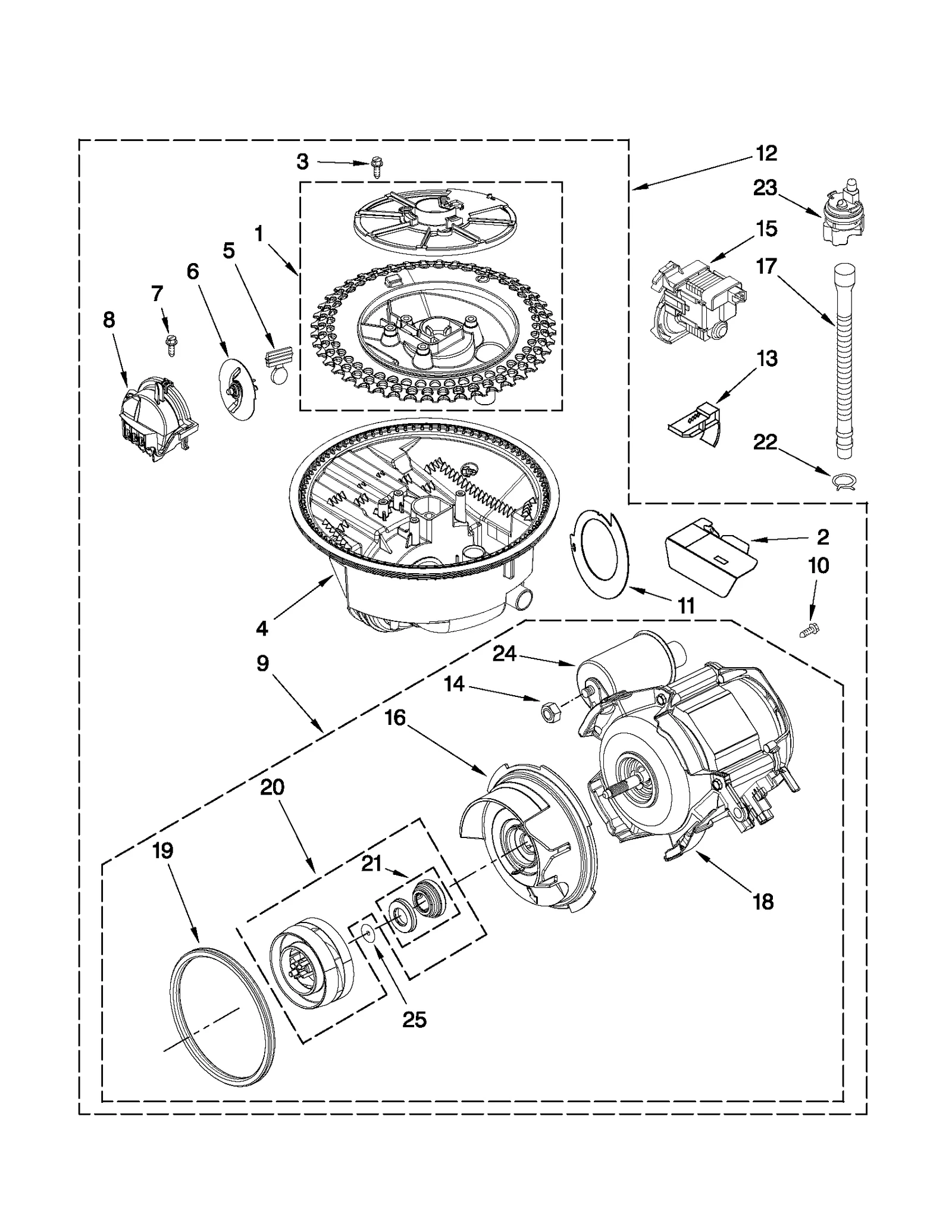 3
12
23
1
15
5
17
6
7
8
13
22
2
10
11
4
24
9
14
16
20
19
21
18
25