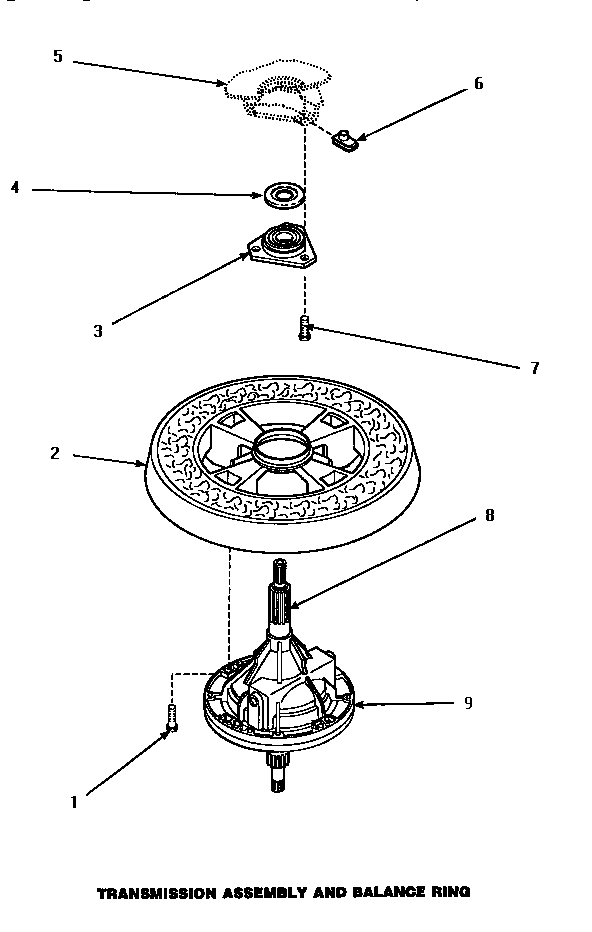 5

6

4

3

7

2

8

9

1

TRANSMISSION ASSEMBLY AND BALANCE RING