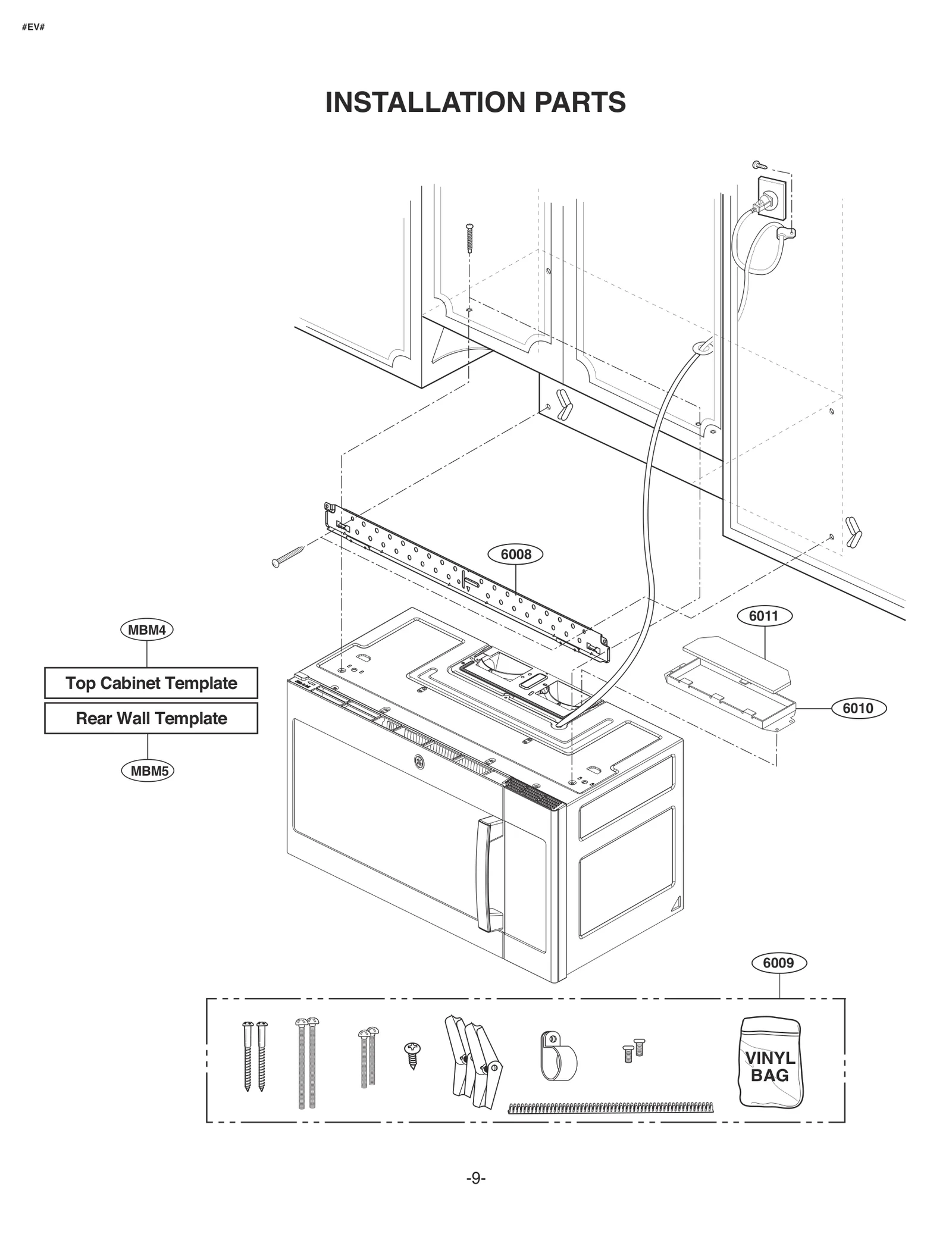 #EV#

INSTALLATION PARTS

6008

6011

MBM4

Top Cabinet Template

Rear Wall Template

MBM5

6010

6009

VINYL BAG

-9-