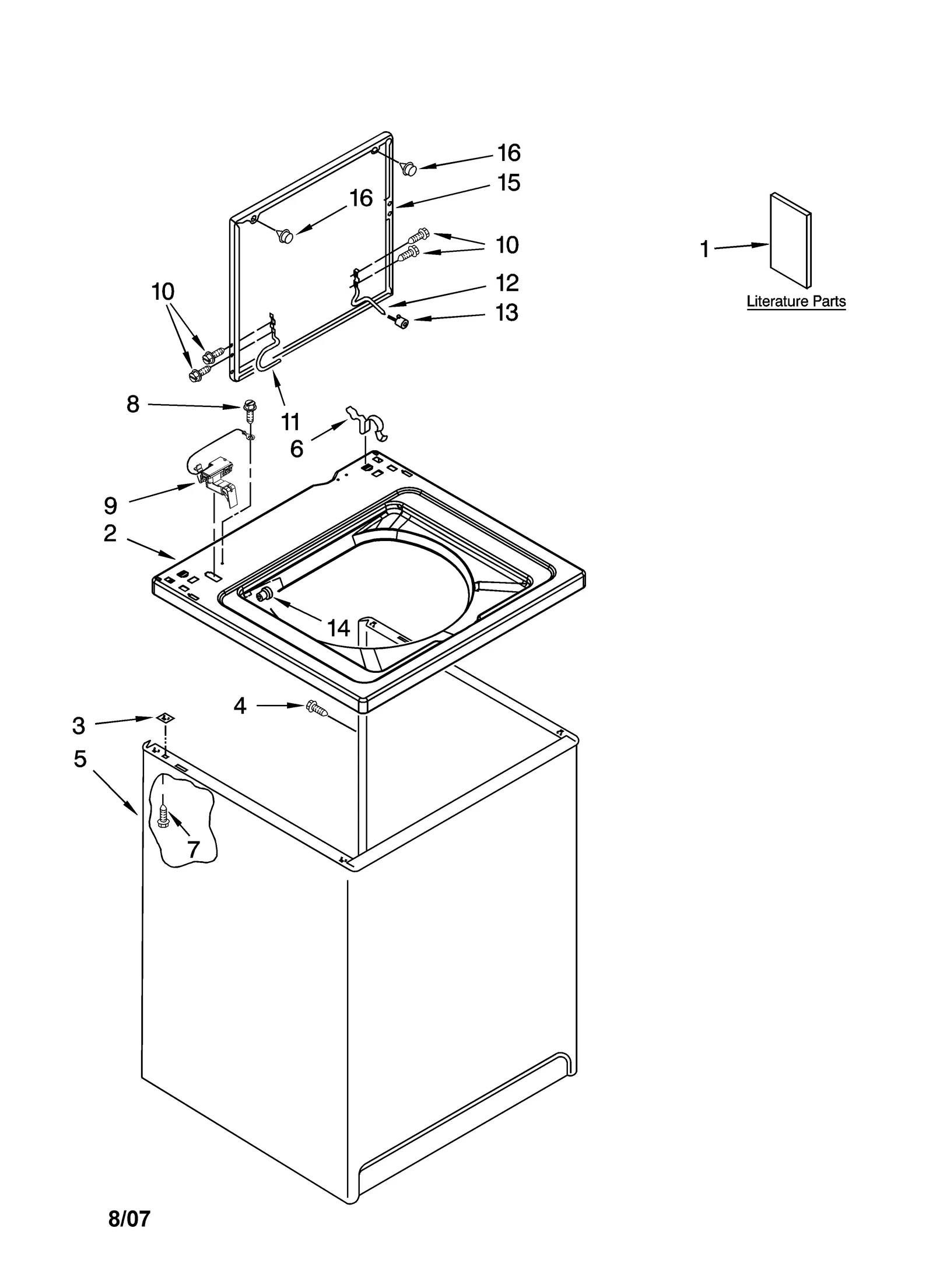 16
15
16
10
1
Literature Parts
10
12
13
8
11
6
9
2
14
4
3
5
7
8/07