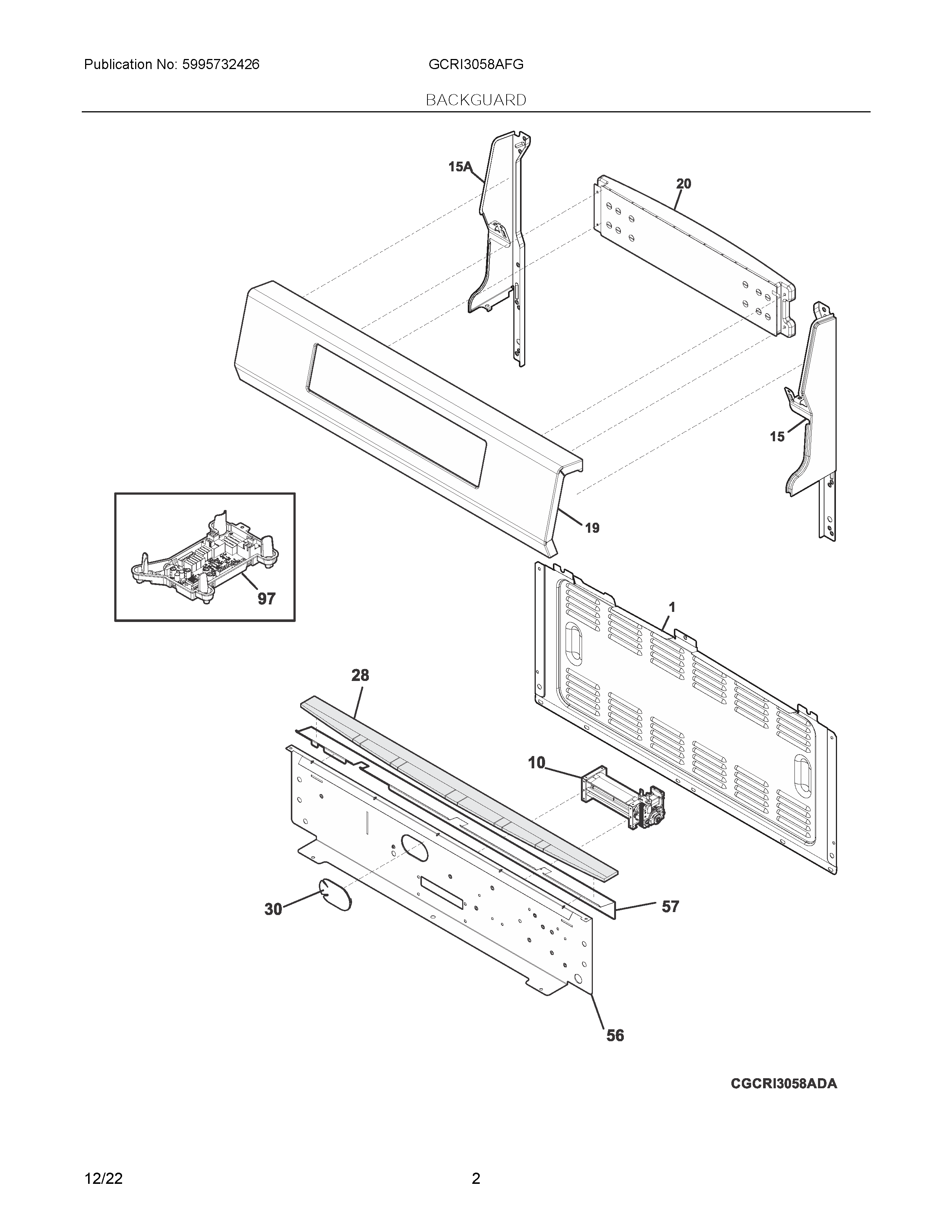 Publication No: 5995732426

GCRI3058AFG

BACKGUARD

15A

20

15

19

97

1

28

10

30

57

56

CGCRI3058ADA

12/22

2