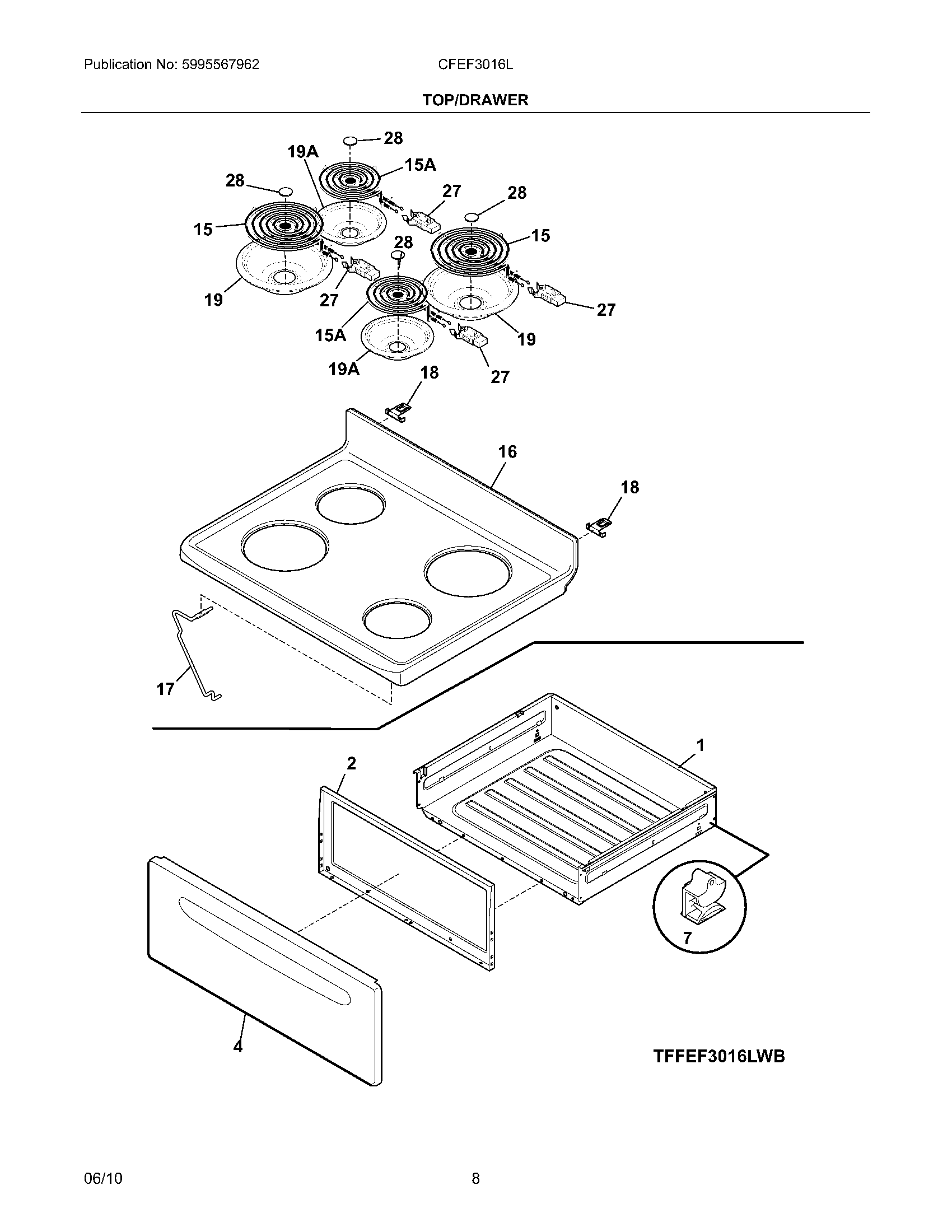 Publication No: 5995567962

CFEF3016L

TOP/DRAWER

28
19A
15A
28
27
28
15
15
28
19
27
27
15A
19
19A
18
27
16
18
17
1
2
7
4

TFFEF3016LWB

06/10

8